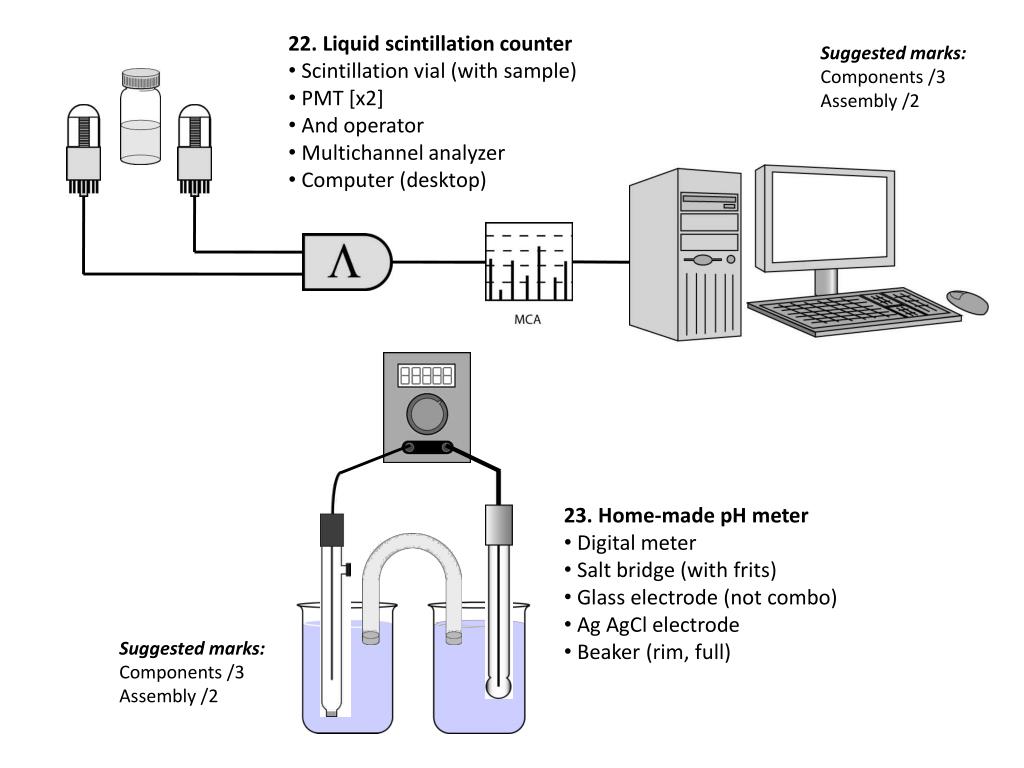 22. Liquid scintillation counter
• Scintillation vial (with sample)
• PMT [x2]
• And operator
• Multichannel analyzer
• Computer (desktop)

Suggested marks:
Components /3
Assembly /2

$\Lambda$

MCA

23. Home-made pH meter
• Digital meter
• Salt bridge (with frits)
• Glass electrode (not combo)
• Ag AgCl electrode
• Beaker (rim, full)

Suggested marks:
Components /3
Assembly /2