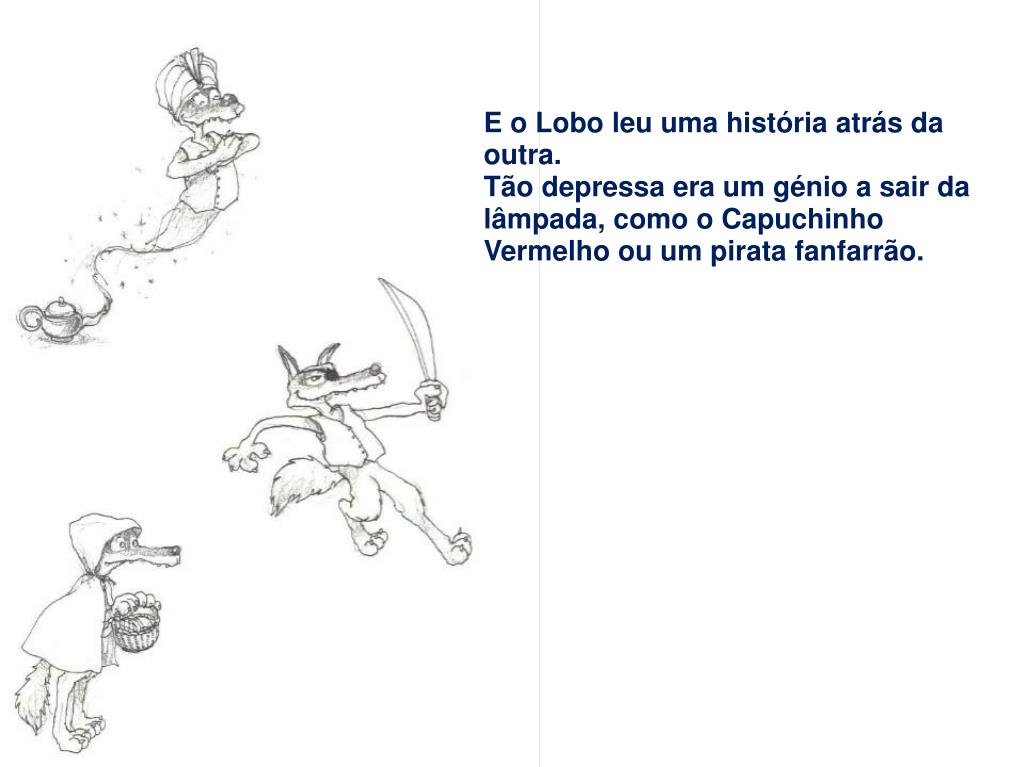 E o Lobo leu uma história atrás da outra.
Tão depressa era um génio a sair da lâmpada, como o Capuchinho Vermelho ou um pirata fanfarrão.