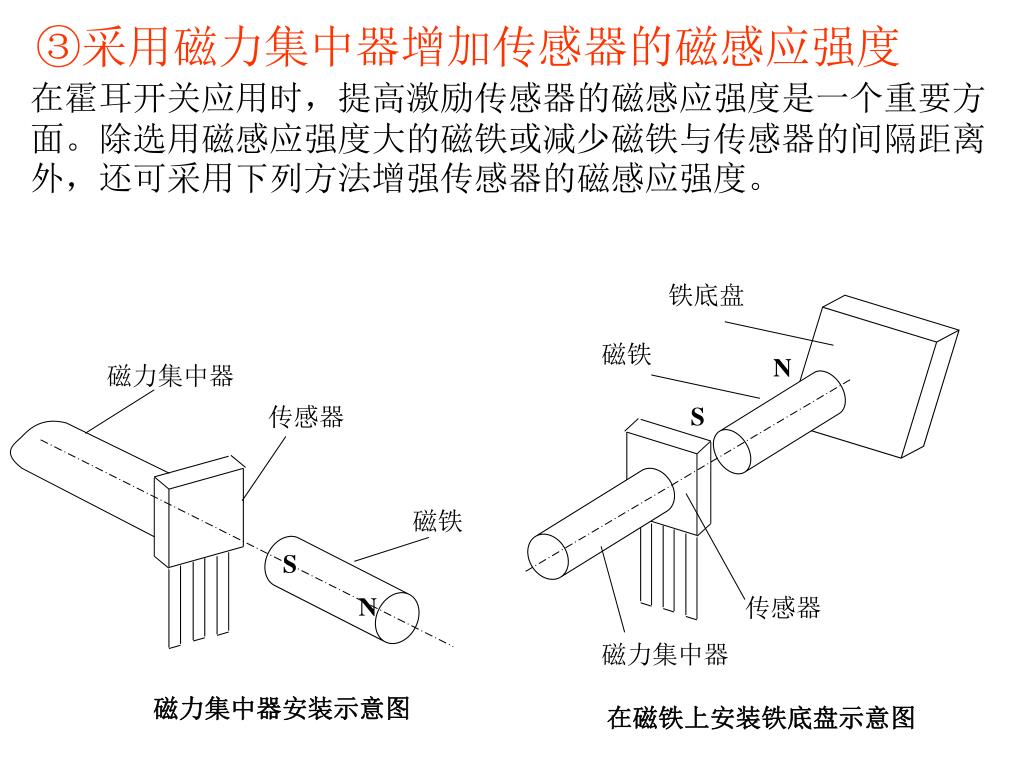 ③采用磁力集中器增加传感器的磁感应强度

在霍耳开关应用时，提高激励传感器的磁感应强度是一个重要方面。除选用磁感应强度大的磁铁或减少磁铁与传感器的间隔距离外，还可采用下列方法增强传感器的磁感应强度。

磁力集中器

传感器

磁铁

S

N

磁力集中器安装示意图

铁底盘

磁铁

N

S

传感器

磁力集中器

在磁铁上安装铁底盘示意图