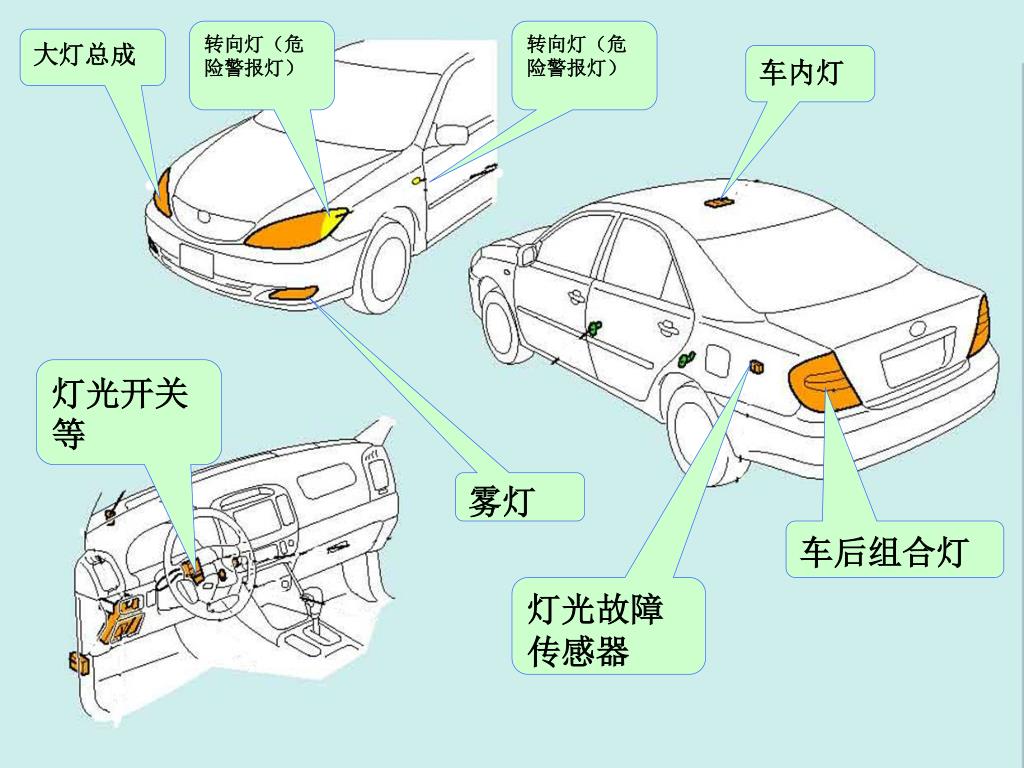 大灯总成

转向灯（危险警报灯）

转向灯（危险警报灯）

车内灯

灯光开关等

雾灯

车后组合灯

灯光故障传感器