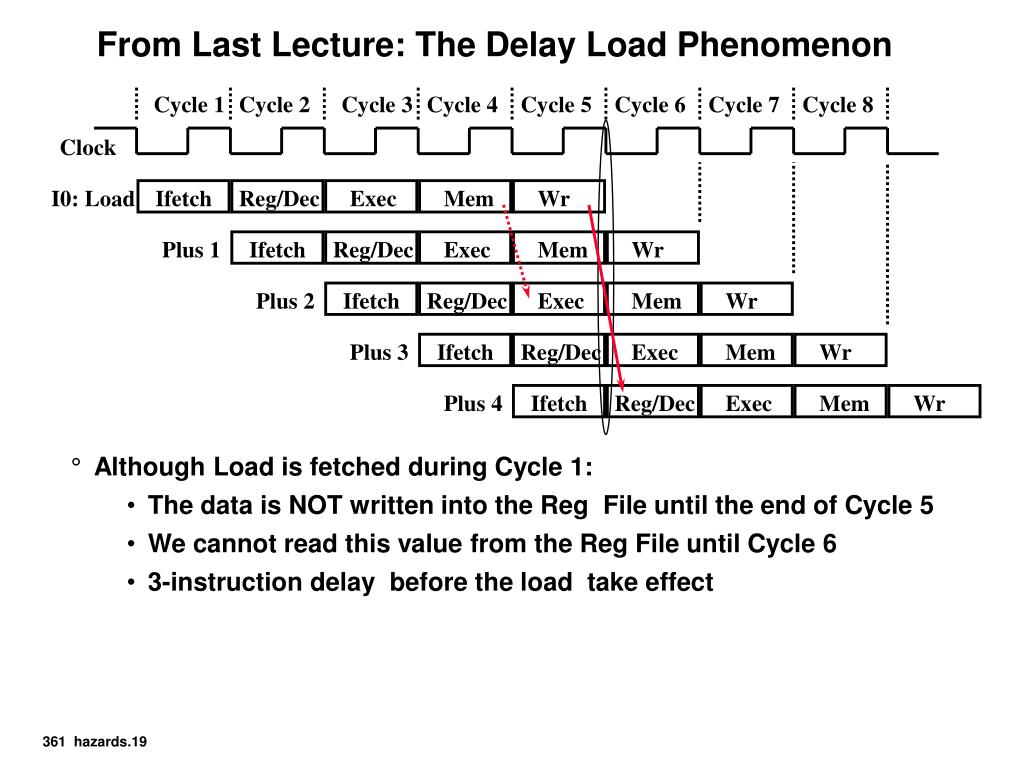 From Last Lecture: The Delay Load Phenomenon

Cycle 1 Cycle 2 Cycle 3 Cycle 4 Cycle 5 Cycle 6 Cycle 7 Cycle 8

Clock

I0: Load Ifetch Reg/Dec Exec Mem Wr

Plus 1 Ifetch Reg/Dec Exec Mem Wr

Plus 2 Ifetch Reg/Dec Exec Mem Wr

Plus 3 Ifetch Reg/Dec Exec Mem Wr

Plus 4 Ifetch Reg/Dec Exec Mem Wr

° Although Load is fetched during Cycle 1:

• The data is NOT written into the Reg File until the end of Cycle 5

• We cannot read this value from the Reg File until Cycle 6

• 3-instruction delay before the load take effect

361 hazards.19