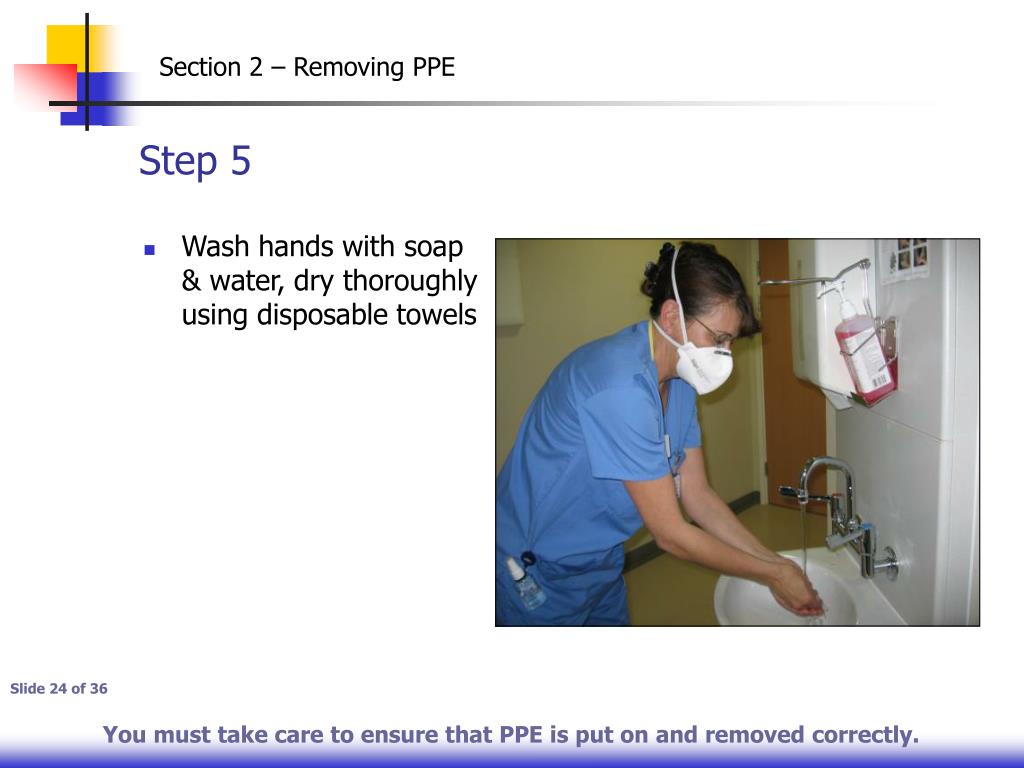 Section 2 – Removing PPE

Step 5

Wash hands with soap & water, dry thoroughly using disposable towels

Slide 24 of 36

You must take care to ensure that PPE is put on and removed correctly.