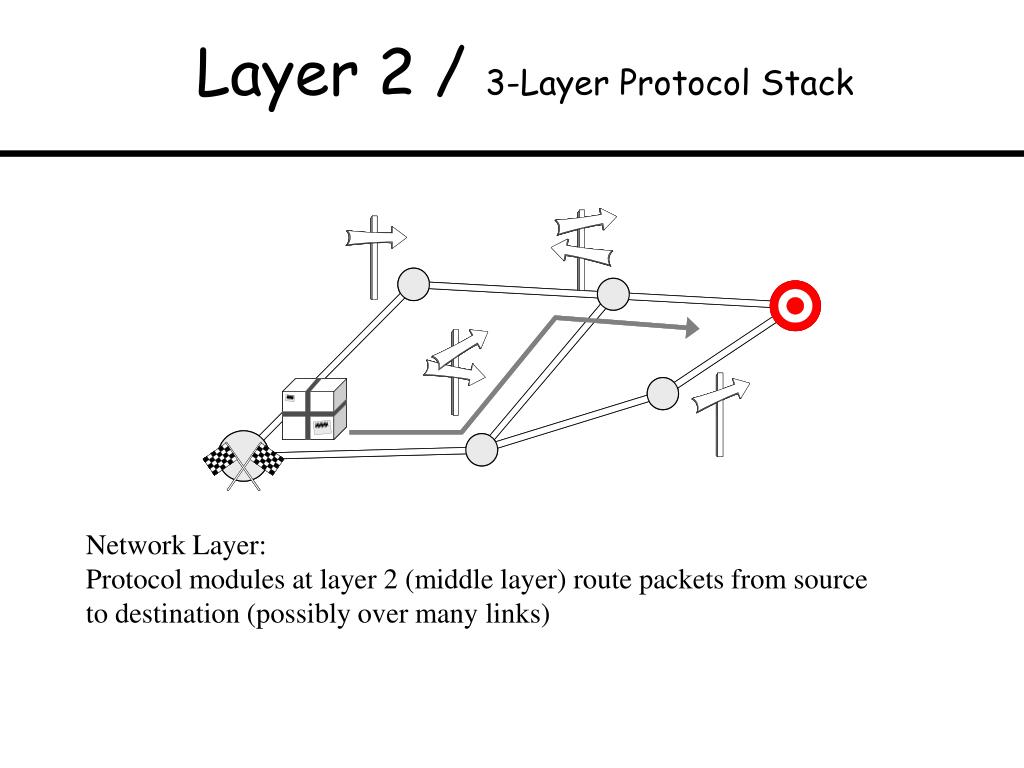 Layer 2 / 3-Layer Protocol Stack

Network Layer:
Protocol modules at layer 2 (middle layer) route packets from source to destination (possibly over many links)