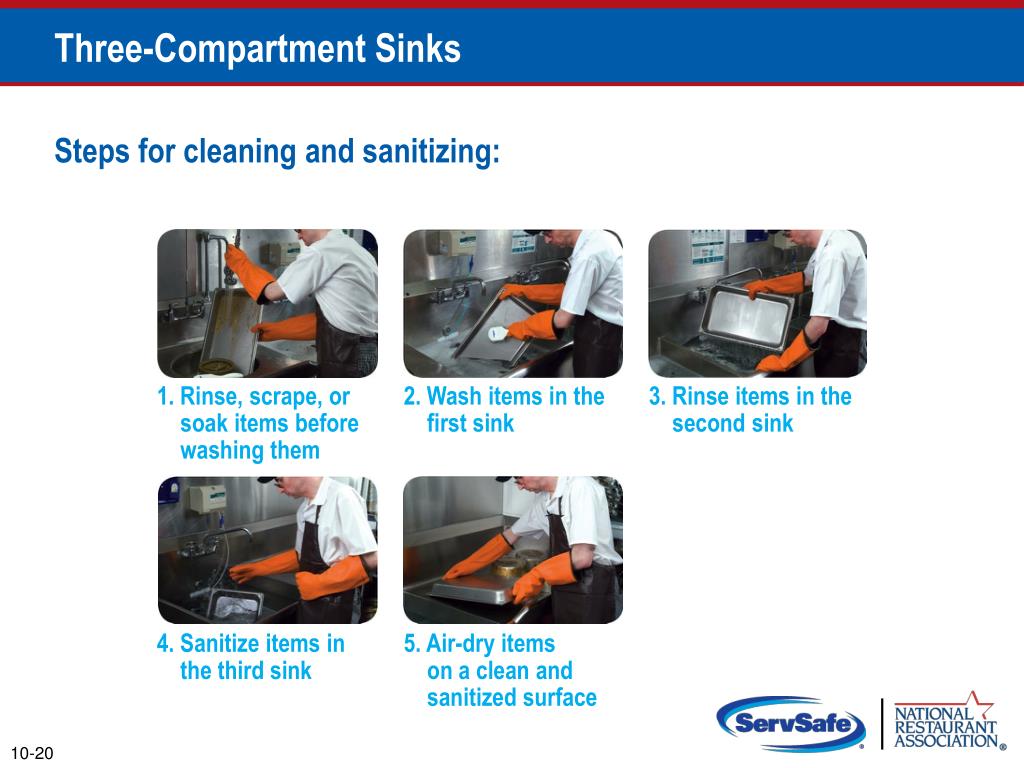 Three-Compartment Sinks

Steps for cleaning and sanitizing:

1. Rinse, scrape, or soak items before washing them

2. Wash items in the first sink

3. Rinse items in the second sink

4. Sanitize items in the third sink

5. Air-dry items on a clean and sanitized surface

ServSafe®

NATIONAL RESTAURANT ASSOCIATION®

10-20