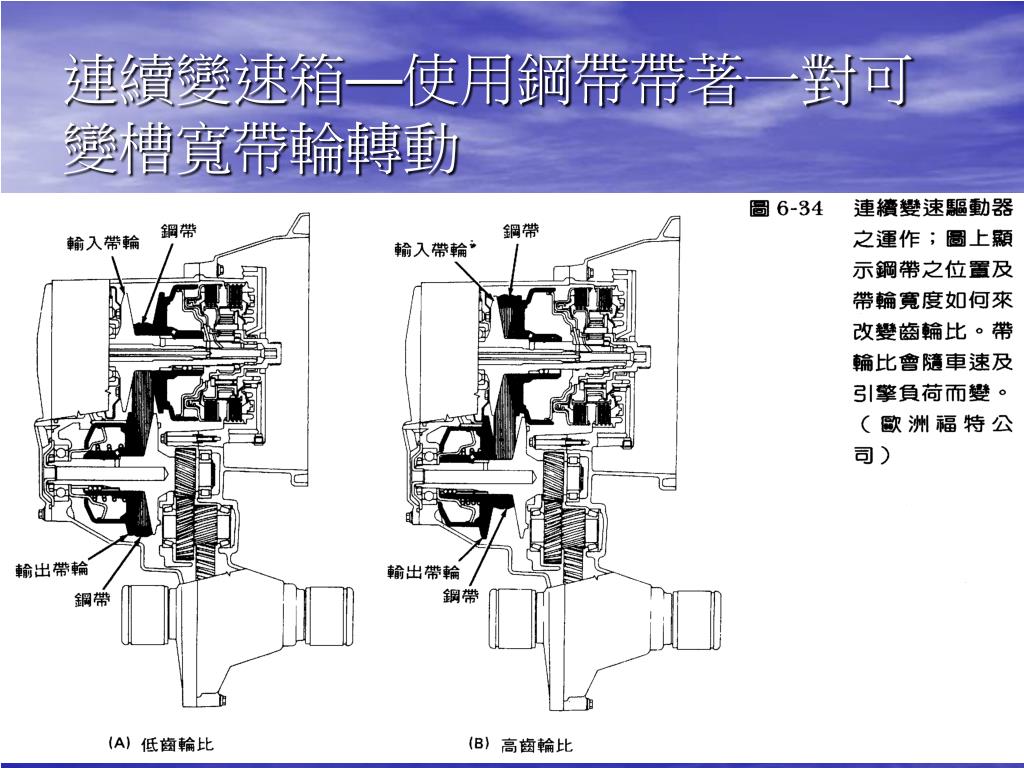 連續變速箱—使用鋼帶帶著一對可變槽寬帶輪轉動

輸入帶輪
鋼帶
輸出帶輪
鋼帶
(A) 低齒輪比

輸入帶輪
鋼帶
輸出帶輪
鋼帶
(B) 高齒輪比

圖 6-34 連續變速驅動器之運作；圖上顯示鋼帶之位置及帶輪寬度如何來改變齒輪比。帶輪比會隨車速及引擎負荷而變。（歐洲福特公司）