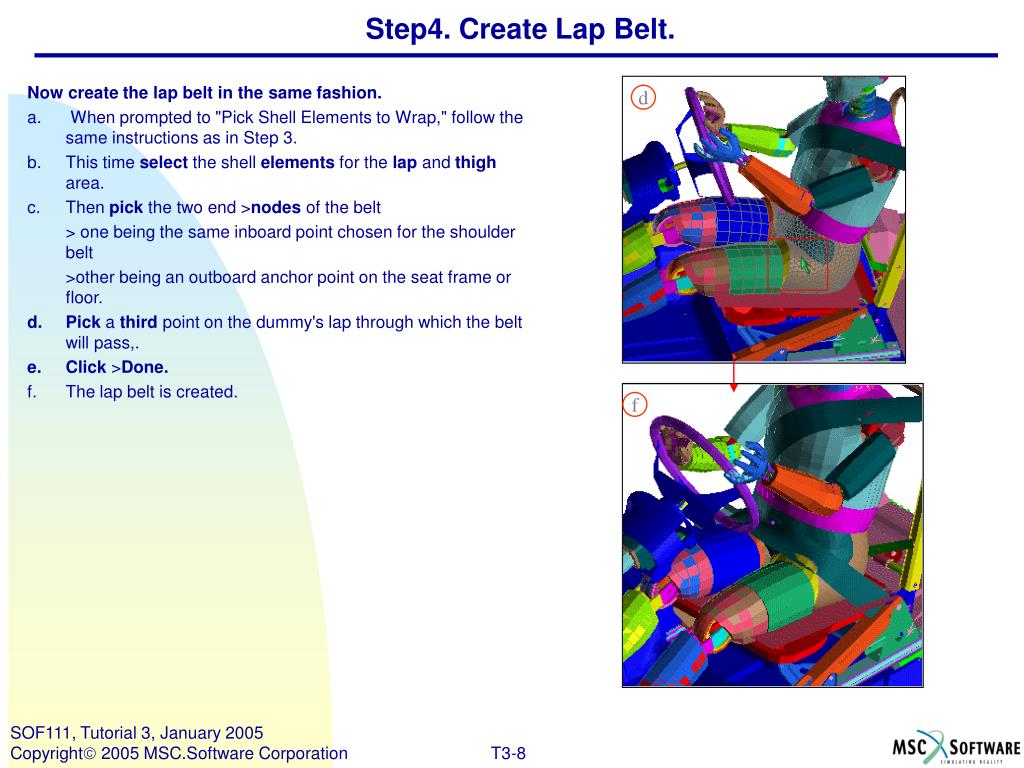 Step4. Create Lap Belt.

Now create the lap belt in the same fashion.

a. When prompted to "Pick Shell Elements to Wrap," follow the same instructions as in Step 3.

b. This time select the shell elements for the lap and thigh area.

c. Then pick the two end >nodes of the belt

> one being the same inboard point chosen for the shoulder belt

>other being an outboard anchor point on the seat frame or floor.

d. Pick a third point on the dummy's lap through which the belt will pass,.

e. Click >Done.

f. The lap belt is created.

d

f

SOF111, Tutorial 3, January 2005
Copyright© 2005 MSC.Software Corporation

T3-8

MSC SOFTWARE
SIMULATING REALITY