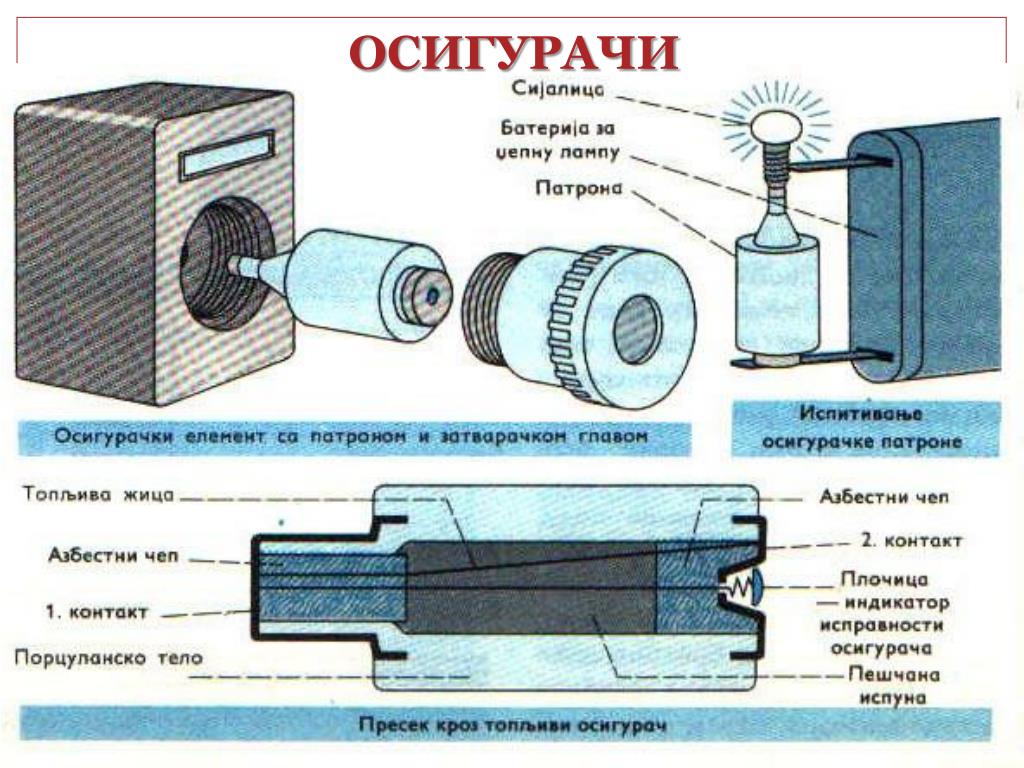 ОСИГУРАЧИ

Сијалица

Батерија за џепну лампу

Патрона

Осигурачки елемент са патроном и затварачком главом

Испитивање осигурачке патроне

Топљива жица

Азбестни чеп

1. контакт

Порцуланско тело

Азбестни чеп

2. контакт

Плочица — индикатор исправности осигурача

Пешчана испуна

Пресек кроз топљиви осигурач