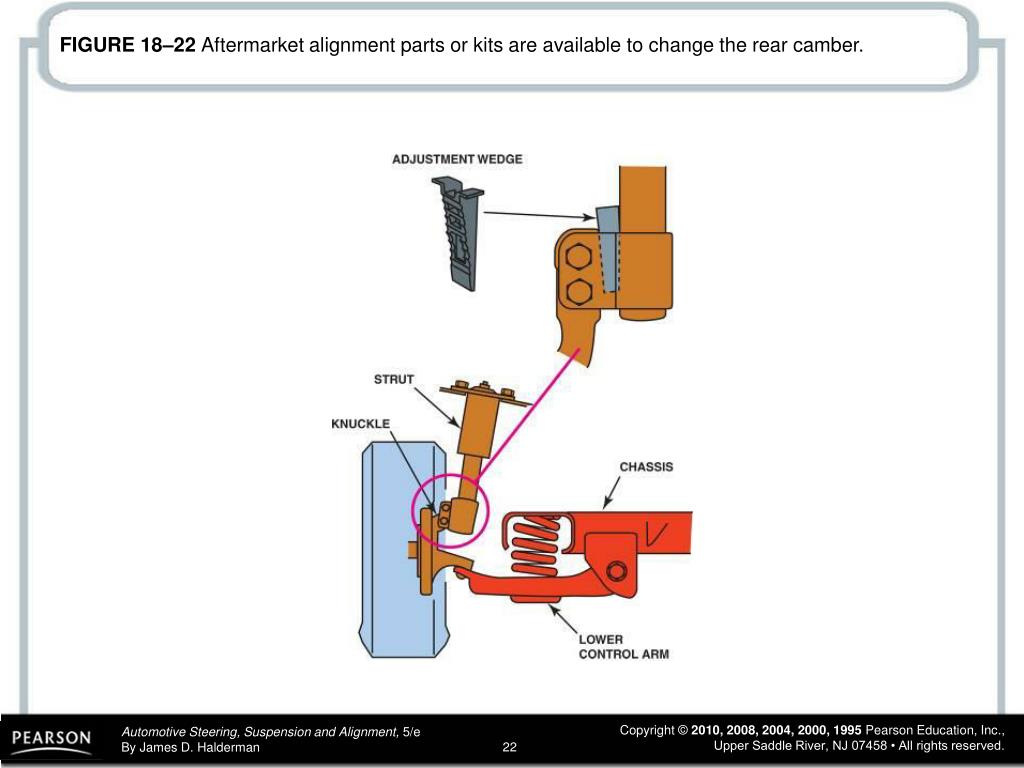 FIGURE 18–22 Aftermarket alignment parts or kits are available to change the rear camber.

ADJUSTMENT WEDGE

STRUT

KNUCKLE

CHASSIS

LOWER CONTROL ARM

PEARSON

Automotive Steering, Suspension and Alignment, 5/e
By James D. Halderman

22

Copyright © 2010, 2008, 2004, 2000, 1995 Pearson Education, Inc.,
Upper Saddle River, NJ 07458 • All rights reserved.