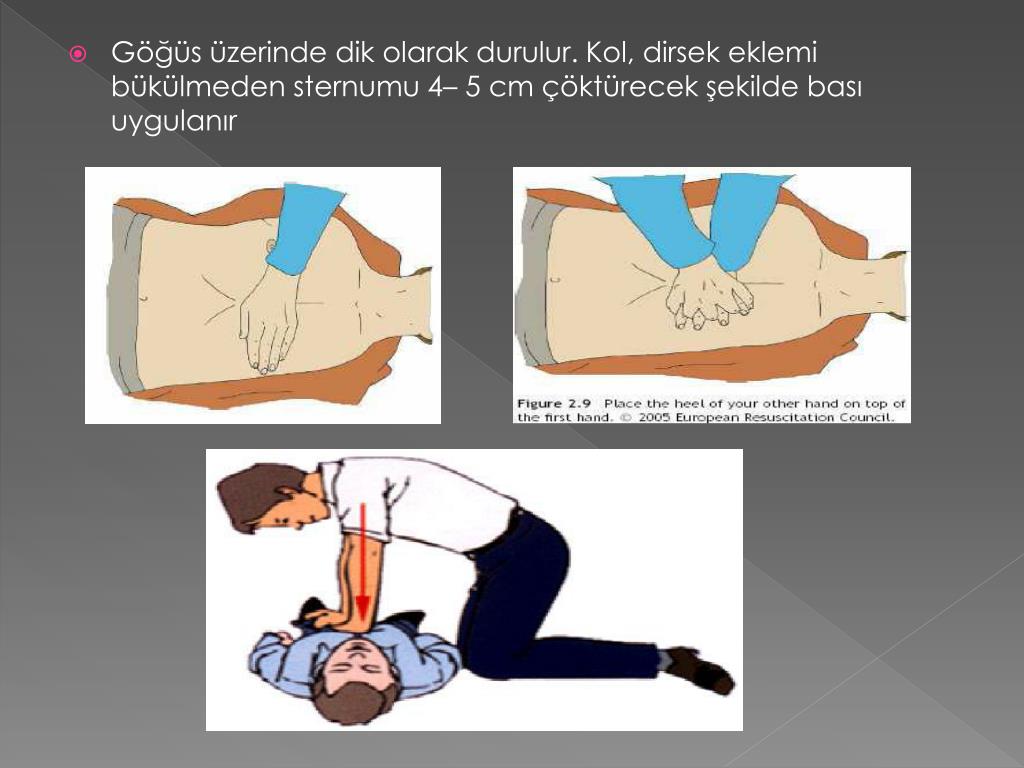 Göğüs üzerinde dik olarak durulur. Kol, dirsek eklemi bükülmeden sternumu 4– 5 cm çöktürecek şekilde bası uygulanır

Figure 2.9 Place the heel of your other hand on top of the first hand. © 2005 European Resuscitation Council.