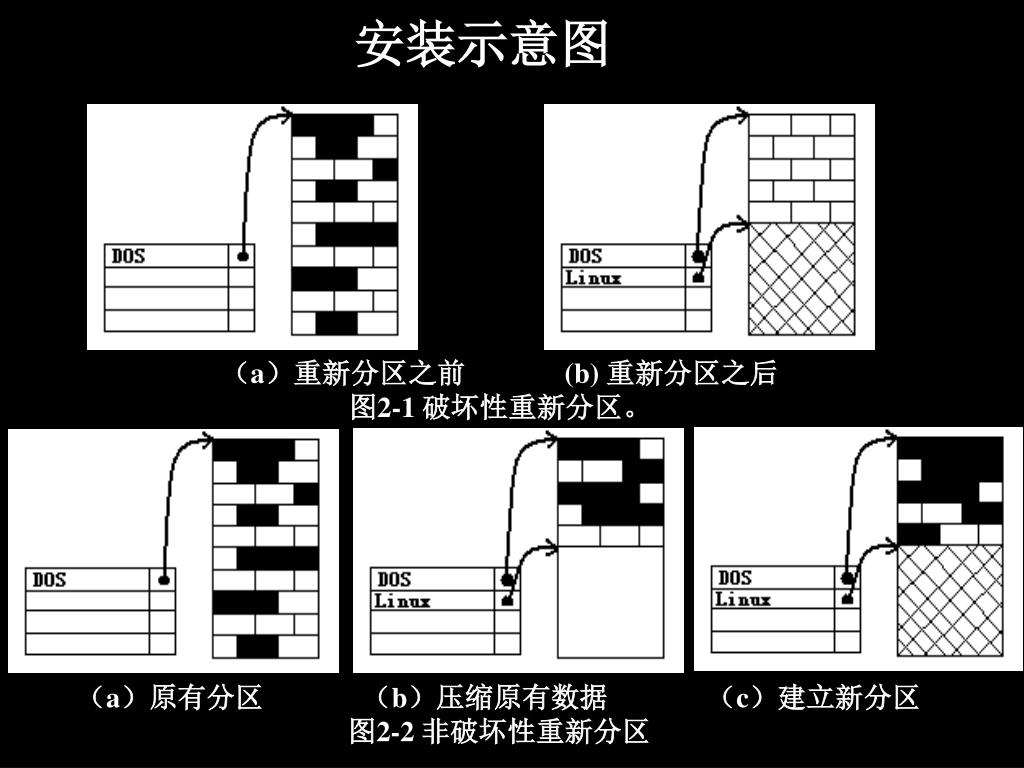 安装示意图

DOS

DOS
Linux

（a）重新分区之前　　(b) 重新分区之后
图2-1 破坏性重新分区。

DOS

DOS
Linux

DOS
Linux

（a）原有分区　　（b）压缩原有数据　　（c）建立新分区
图2-2 非破坏性重新分区