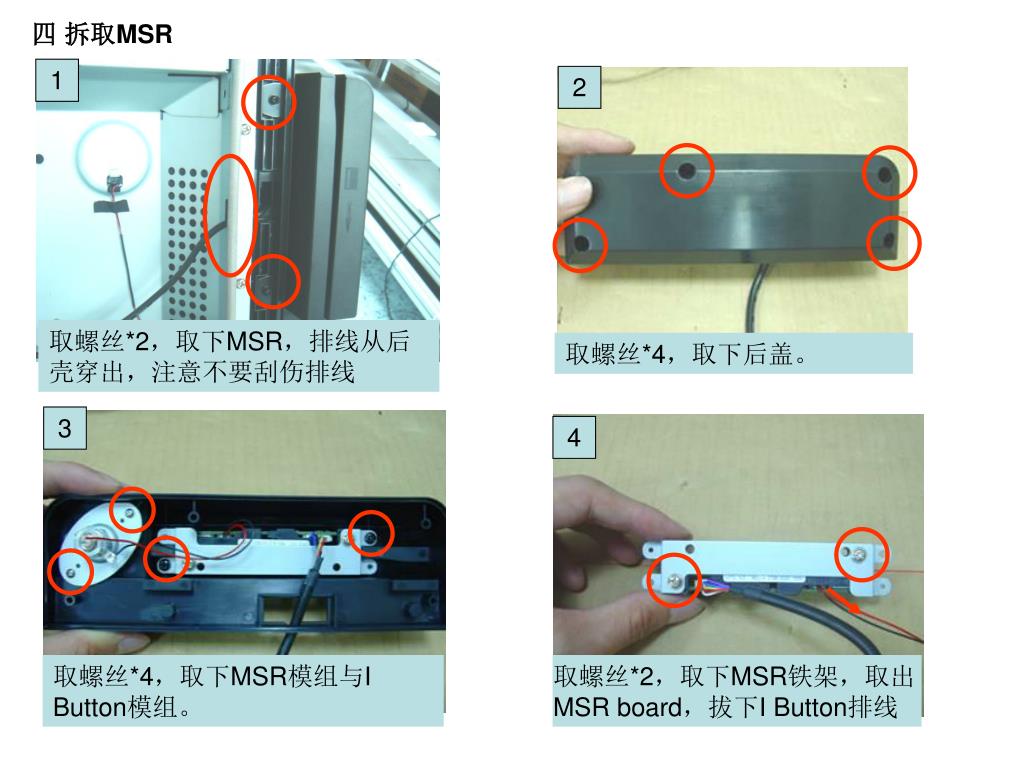 四 拆取MSR

1

取螺丝*2，取下MSR，排线从后壳穿出，注意不要刮伤排线

2

取螺丝*4，取下后盖。

3

取螺丝*4，取下MSR模组与I Button模组。

4

取螺丝*2，取下MSR铁架，取出MSR board，拔下I Button排线