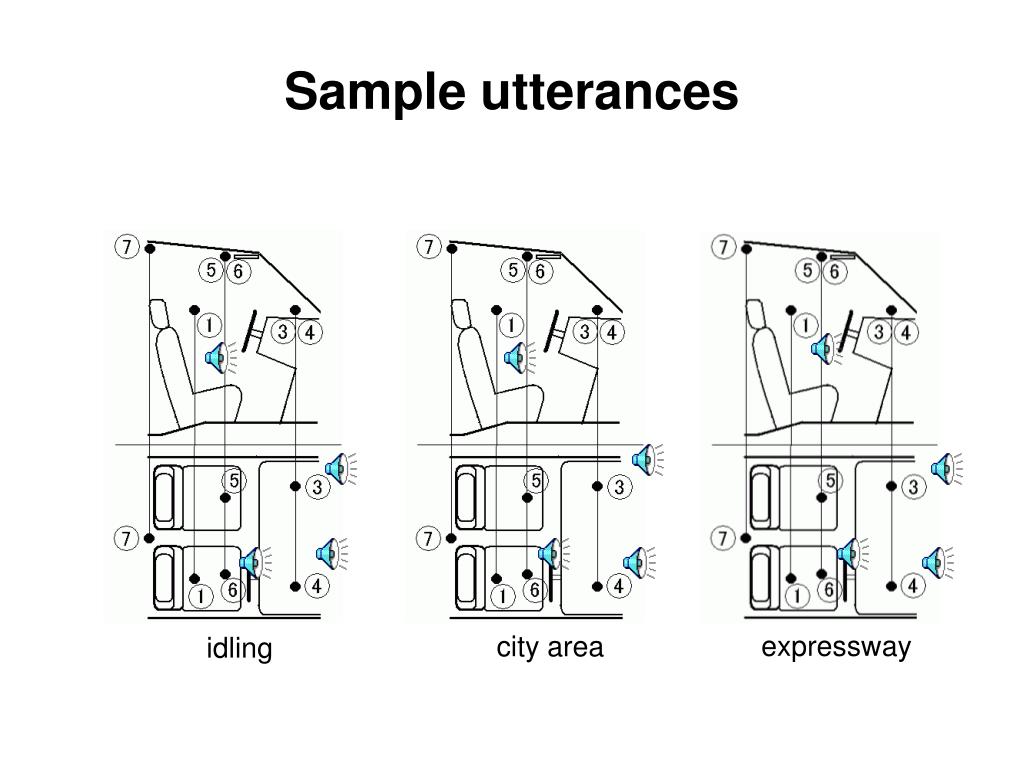 Sample utterances

7
5 6
1
3 4
5
3
7
1 6
4

idling

7
5 6
1
3 4
5
3
7
1 6
4

city area

7
5 6
1
3 4
5
3
7
1 6
4

expressway