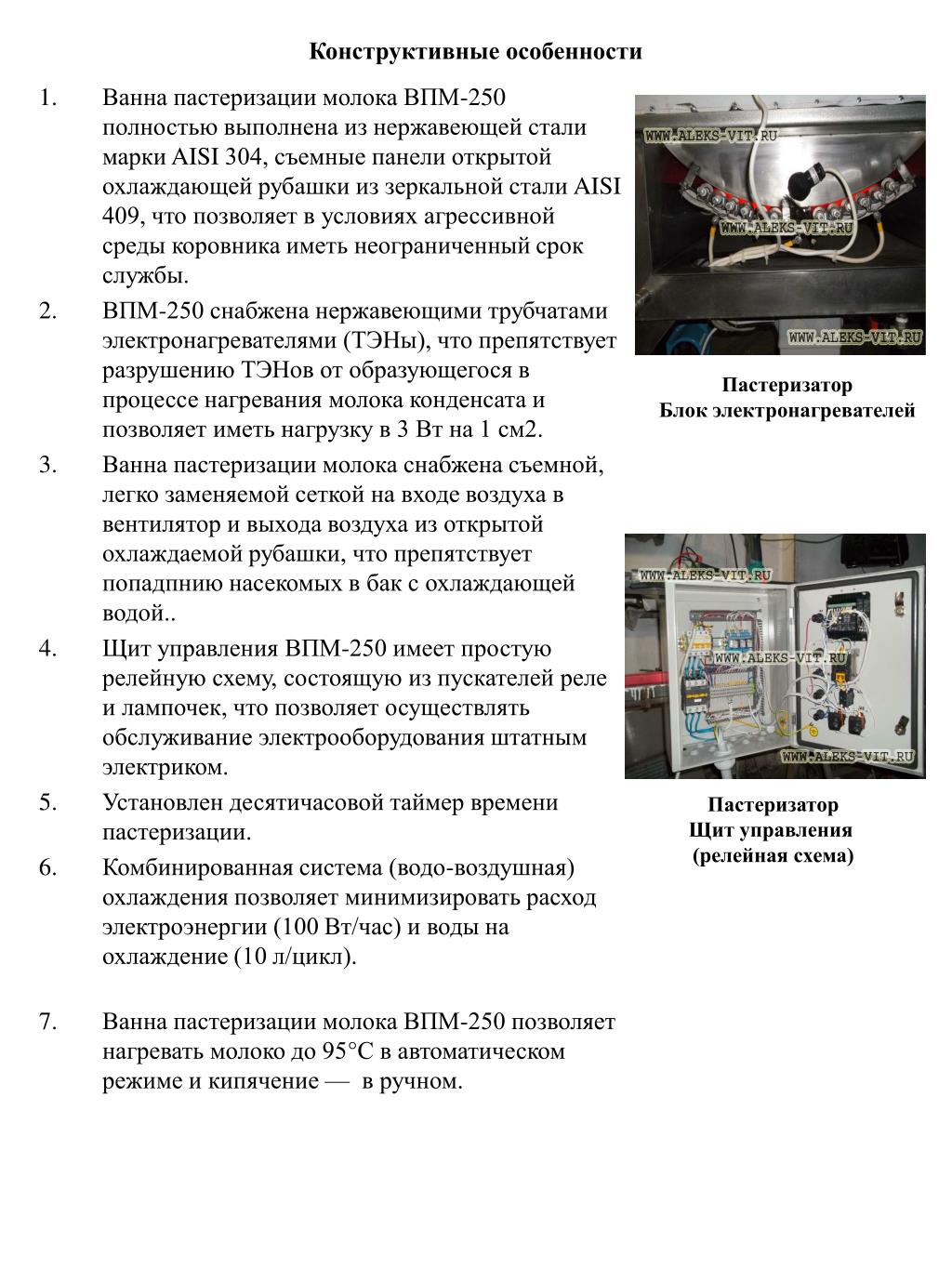 Конструктивные особенности

1. Ванна пастеризации молока ВПМ-250 полностью выполнена из нержавеющей стали марки AISI 304, съемные панели открытой охлаждающей рубашки из зеркальной стали AISI 409, что позволяет в условиях агрессивной среды коровника иметь неограниченный срок службы.

2. ВПМ-250 снабжена нержавеющими трубчатами электронагревателями (ТЭНы), что препятствует разрушению ТЭНов от образующегося в процессе нагревания молока конденсата и позволяет иметь нагрузку в 3 Вт на 1 см2.

3. Ванна пастеризации молока снабжена съемной, легко заменяемой сеткой на входе воздуха в вентилятор и выхода воздуха из открытой охлаждаемой рубашки, что препятствует попадпнию насекомых в бак с охлаждающей водой..

4. Щит управления ВПМ-250 имеет простую релейную схему, состоящую из пускателей реле и лампочек, что позволяет осуществлять обслуживание электрооборудования штатным электриком.

5. Установлен десятичасовой таймер времени пастеризации.

6. Комбинированная система (водо-воздушная) охлаждения позволяет минимизировать расход электроэнергии (100 Вт/час) и воды на охлаждение (10 л/цикл).

7. Ванна пастеризации молока ВПМ-250 позволяет нагревать молоко до 95°С в автоматическом режиме и кипячение — в ручном.

WWW.ALEKS-VIT.RU
WWW.ALEKS-VIT.RU
WWW.ALEKS-VIT.RU

Пастеризатор
Блок электронагревателей

WWW.ALEKS-VIT.RU
WWW.ALEKS-VIT.RU
WWW.ALEKS-VIT.RU

Пастеризатор
Щит управления
(релейная схема)