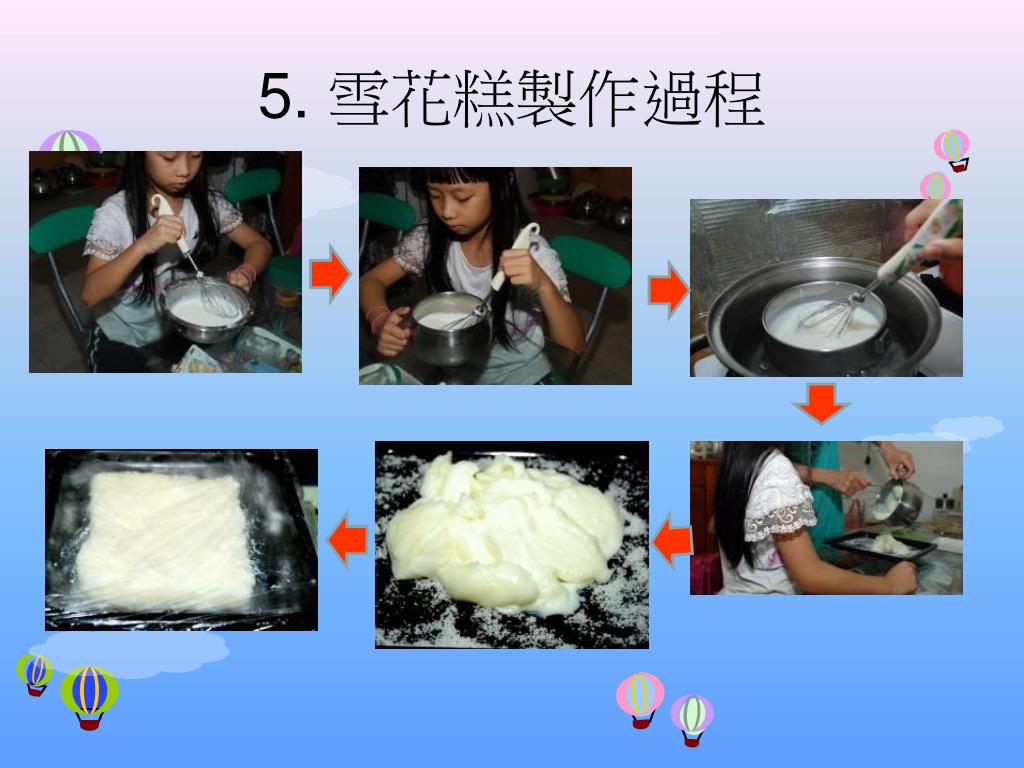 5. 雪花糕製作過程