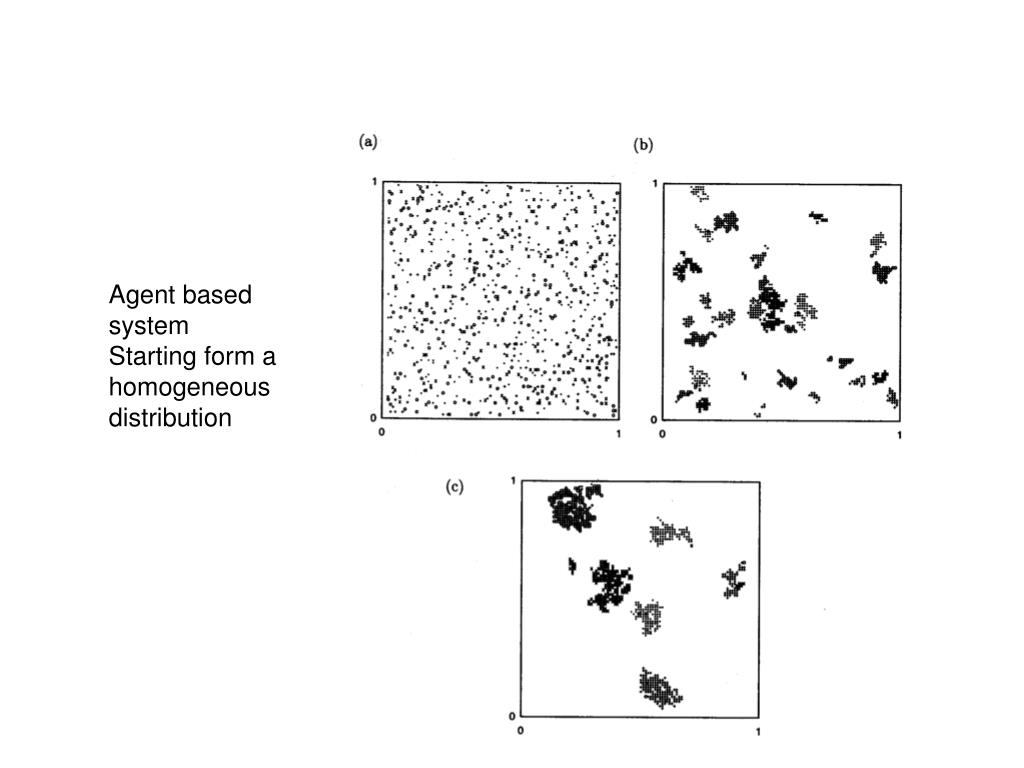 Agent based system
Starting form a homogeneous distribution

(a)
1
0
0
1

(b)
1
0
0
1

(c)
1
0
0
1