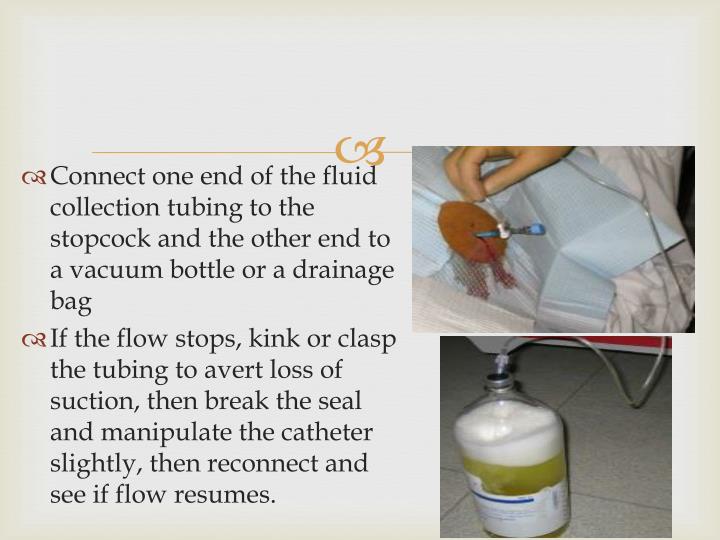 Connect one end of the fluid collection tubing to the stopcock and the other end to a vacuum bottle or a drainage bag

If the flow stops, kink or clasp the tubing to avert loss of suction, then break the seal and manipulate the catheter slightly, then reconnect and see if flow resumes.