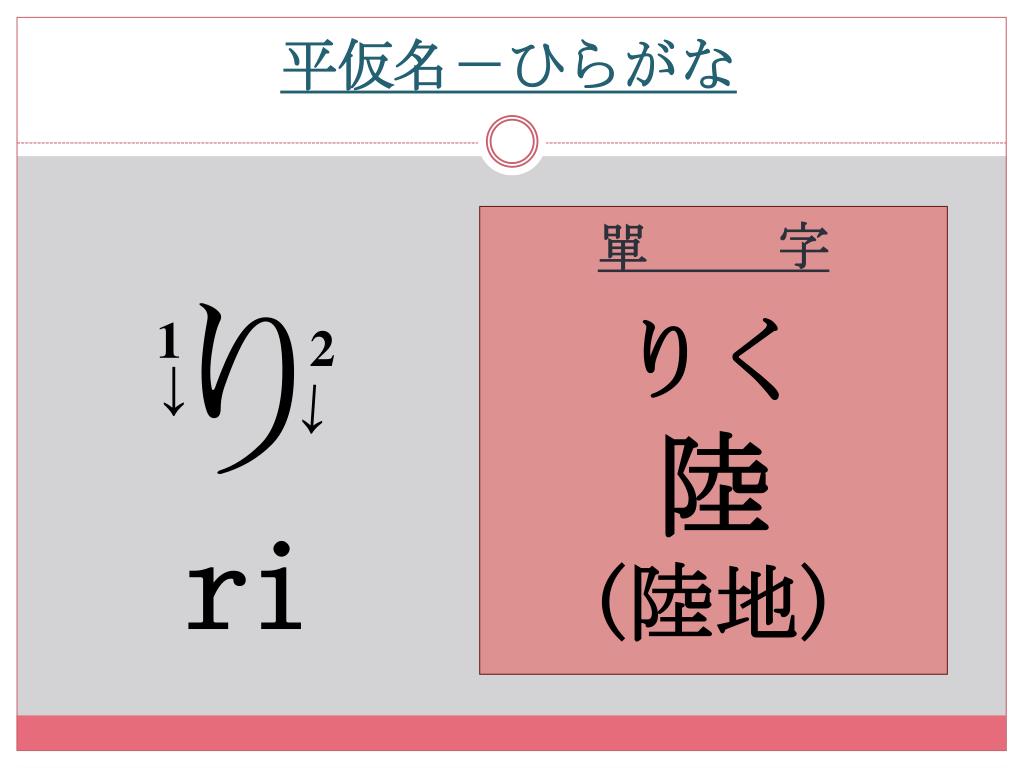 平仮名－ひらがな

1
↓
り
2
↓

ri

單 字

りく

陸

(陸地)