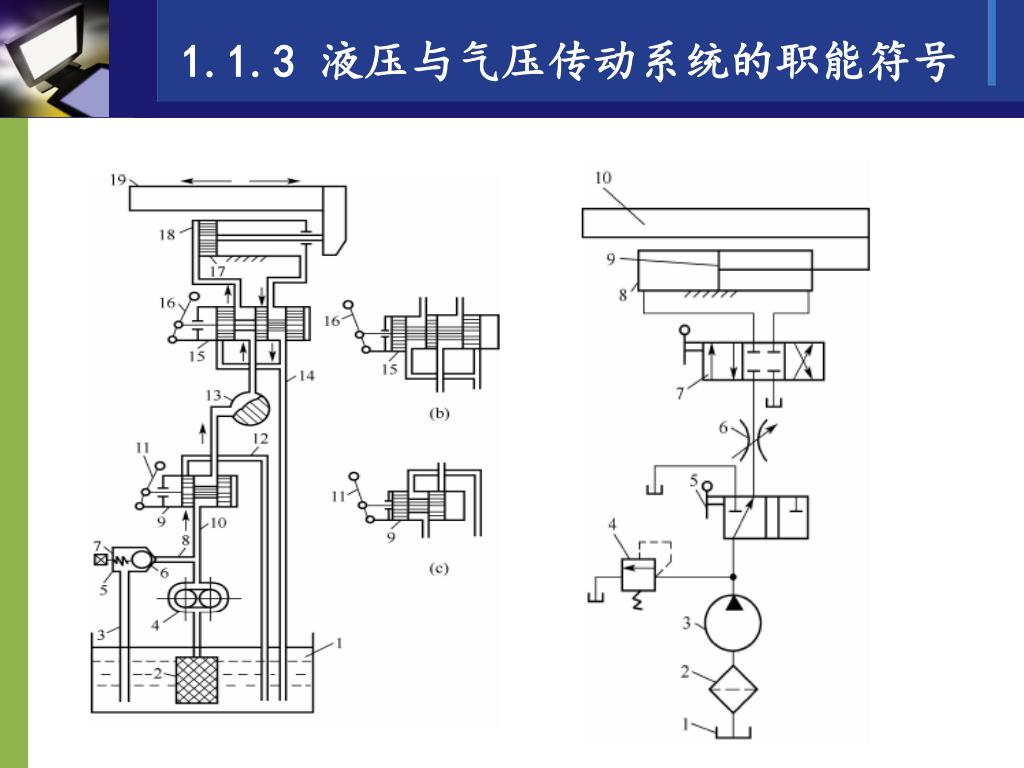 1.1.3 液压与气压传动系统的职能符号

19
18
17
16
15
14
13
12
11
9
10
8
7
6
5
4
3
2
1
16
15
(b)
11
9
(c)

10
9
8
7
6
5
4
3
2
1