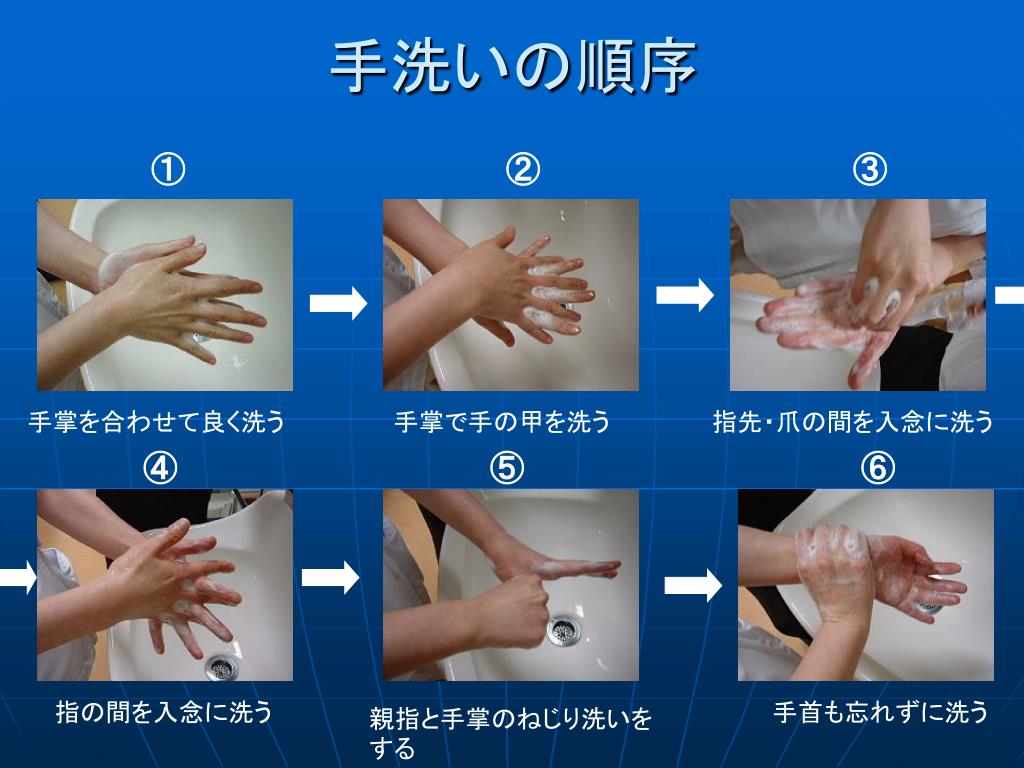 手洗いの順序

①

手掌を合わせて良く洗う

②

手掌で手の甲を洗う

③

指先・爪の間を入念に洗う

④

指の間を入念に洗う

⑤

親指と手掌のねじり洗いをする

⑥

手首も忘れずに洗う