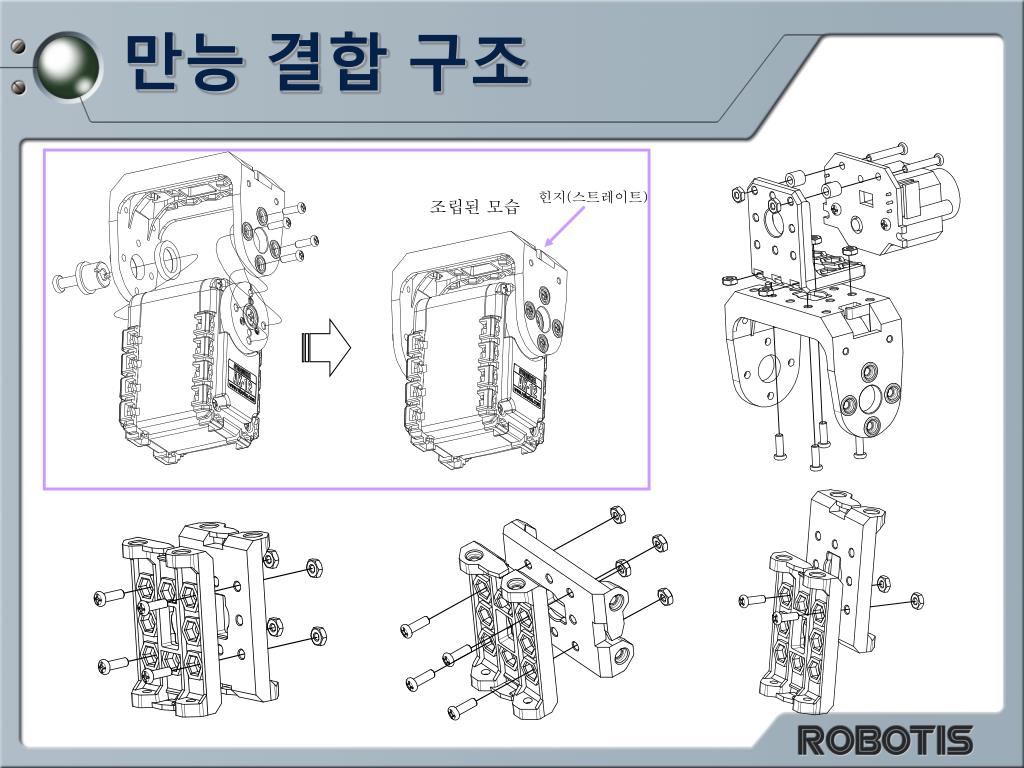 만능 결합 구조

조립된 모습

힌지(스트레이트)

ROBOTIS