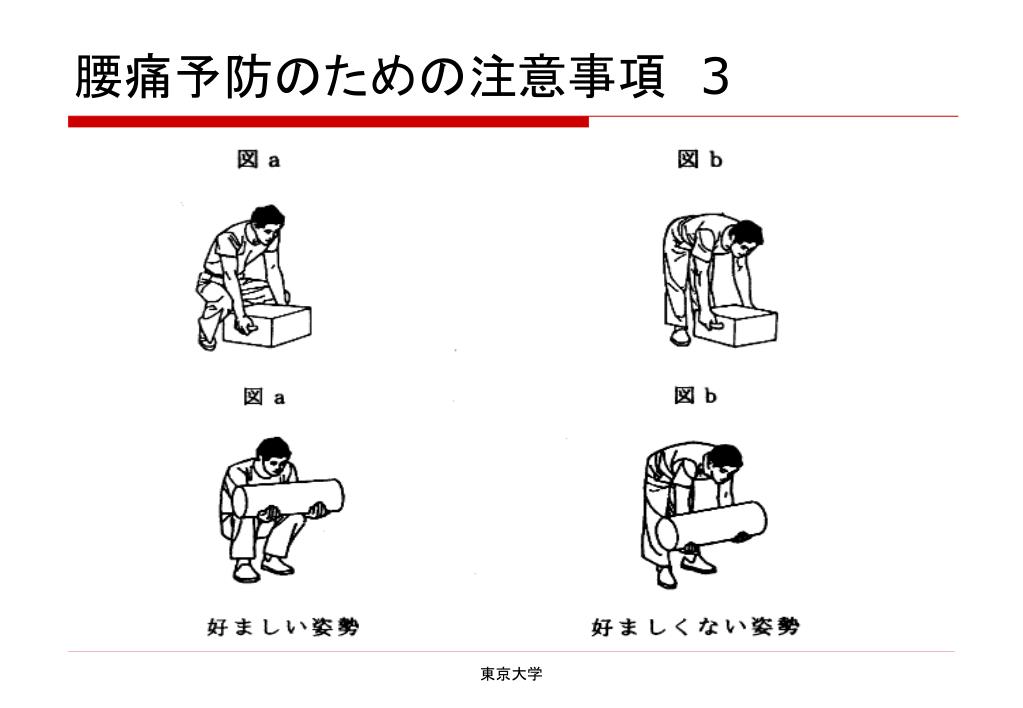 腰痛予防のための注意事項　3

図 a

図 b

図 a

図 b

好ましい姿勢

好ましくない姿勢

東京大学