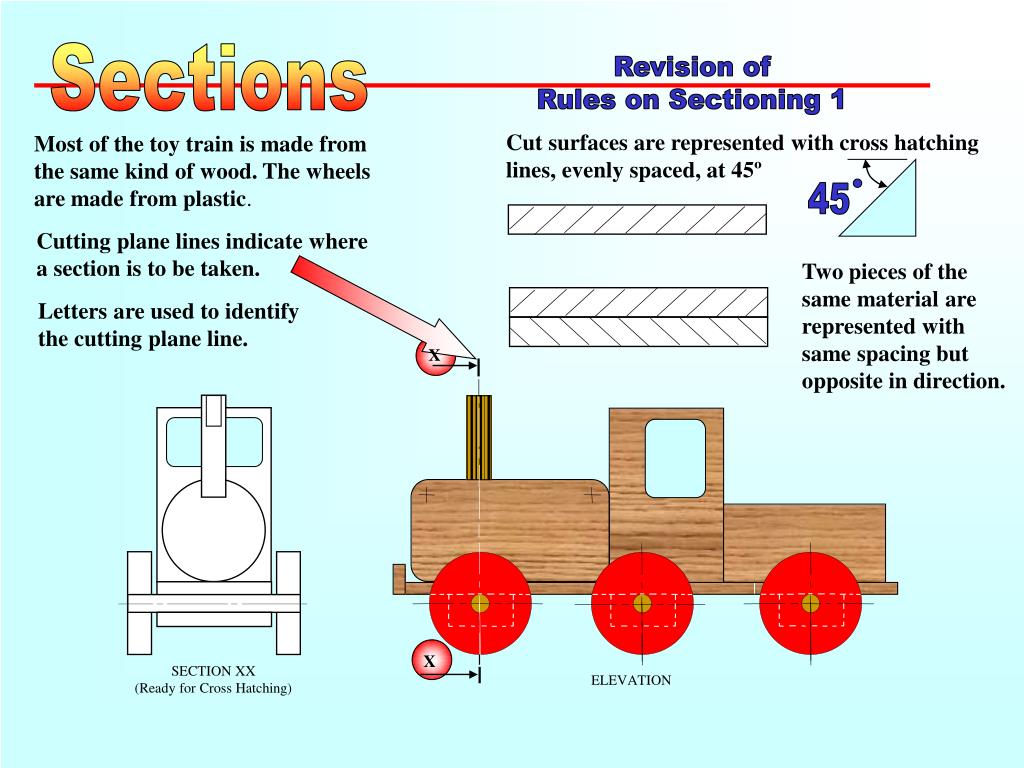 Sections

Revision of
Rules on Sectioning 1

Most of the toy train is made from the same kind of wood. The wheels are made from plastic.

Cutting plane lines indicate where a section is to be taken.

Letters are used to identify the cutting plane line.

Cut surfaces are represented with cross hatching lines, evenly spaced, at 45º

45°

Two pieces of the same material are represented with same spacing but opposite in direction.

X

X

SECTION XX
(Ready for Cross Hatching)

ELEVATION