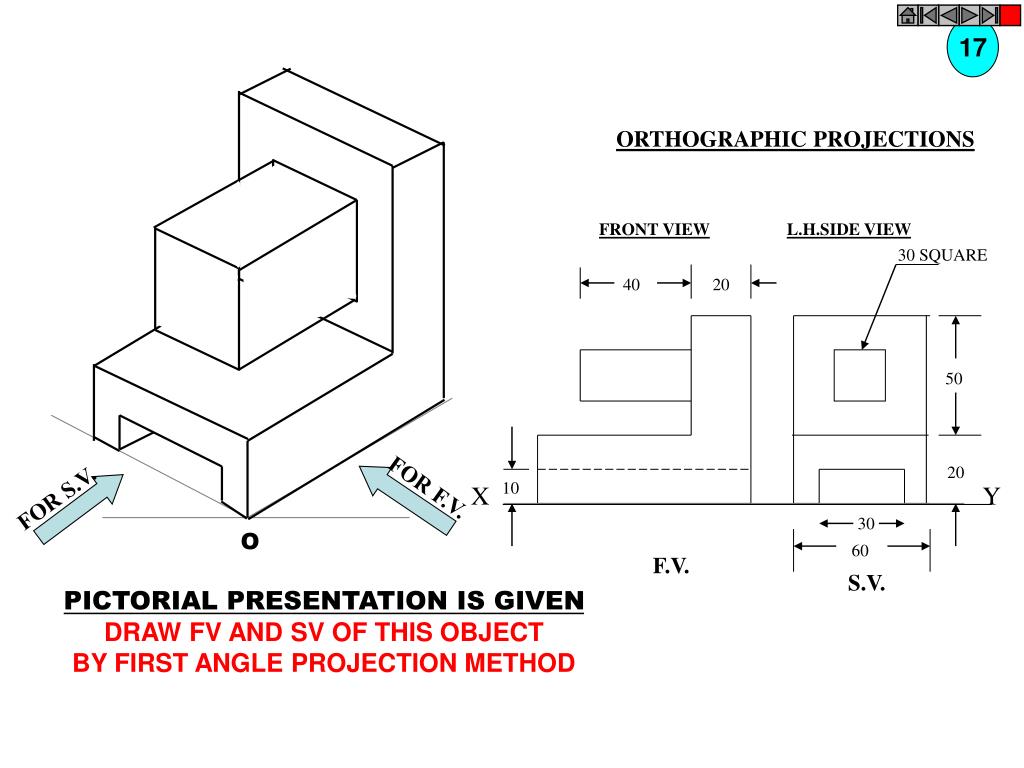 17

ORTHOGRAPHIC PROJECTIONS

FRONT VIEW

L.H.SIDE VIEW

30 SQUARE

40

20

50

20

10

X

Y

30

60

F.V.

S.V.

FOR S.V.

FOR F.V.

O

PICTORIAL PRESENTATION IS GIVEN
DRAW FV AND SV OF THIS OBJECT
BY FIRST ANGLE PROJECTION METHOD