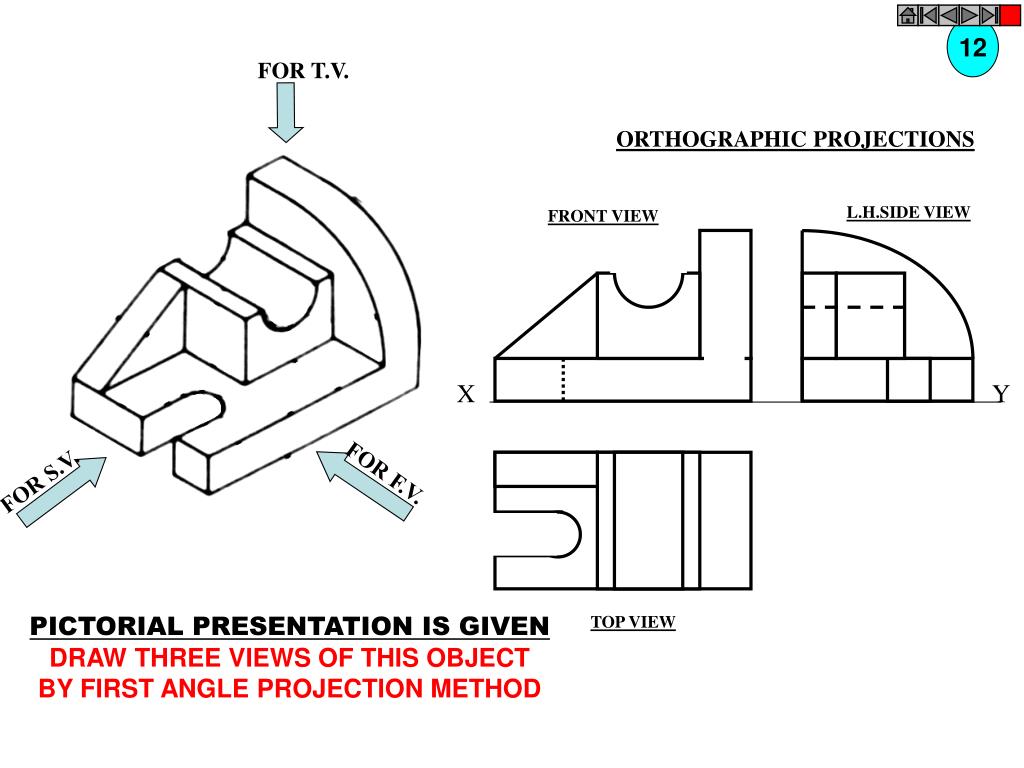 12

FOR T.V.

ORTHOGRAPHIC PROJECTIONS

FRONT VIEW

L.H.SIDE VIEW

X

Y

FOR S.V.

FOR F.V.

TOP VIEW

PICTORIAL PRESENTATION IS GIVEN
DRAW THREE VIEWS OF THIS OBJECT
BY FIRST ANGLE PROJECTION METHOD