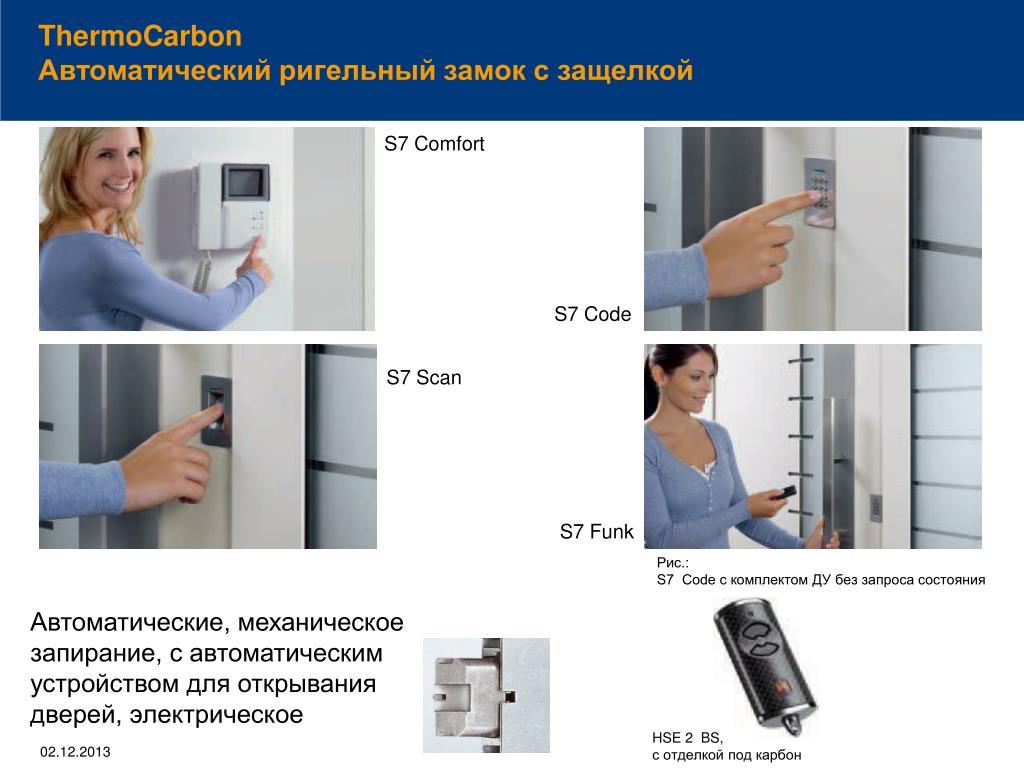 ThermoCarbon
Автоматический ригельный замок с защелкой

S7 Comfort

S7 Code

S7 Scan

S7 Funk

Рис.:
S7 Code с комплектом ДУ без запроса состояния

Автоматические, механическое запирание, с автоматическим устройством для открывания дверей, электрическое

HSE 2 BS,
с отделкой под карбон

02.12.2013