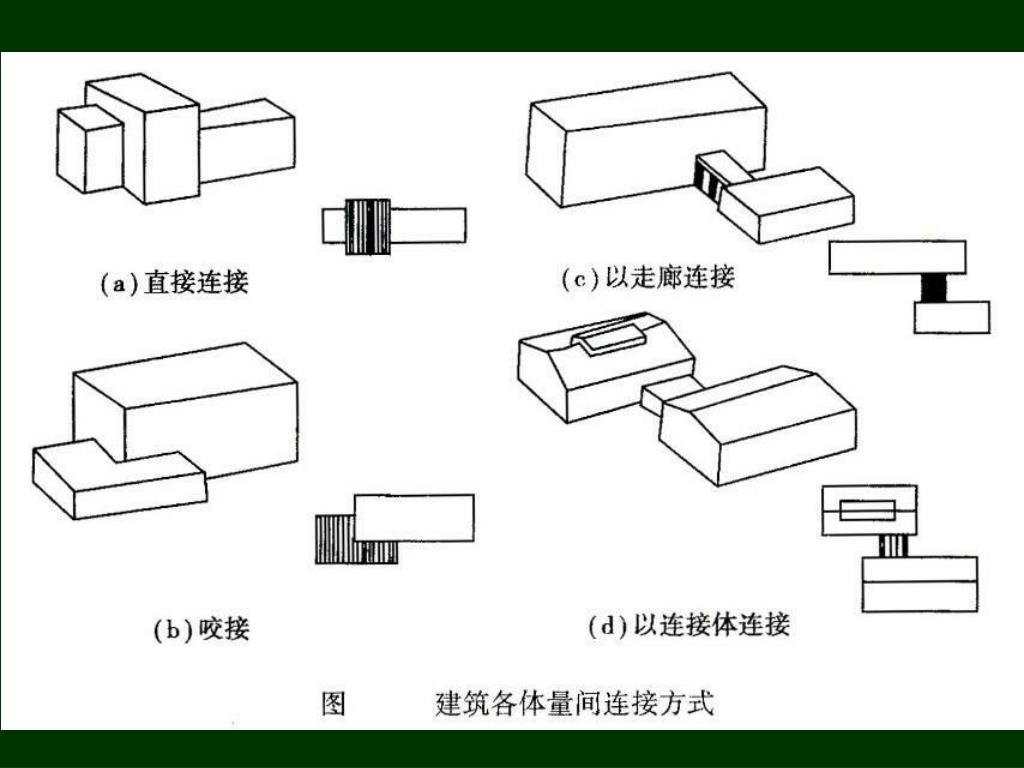 (a) 直接连接

(c) 以走廊连接

(b) 咬接

(d) 以连接体连接

图 建筑各体量间连接方式