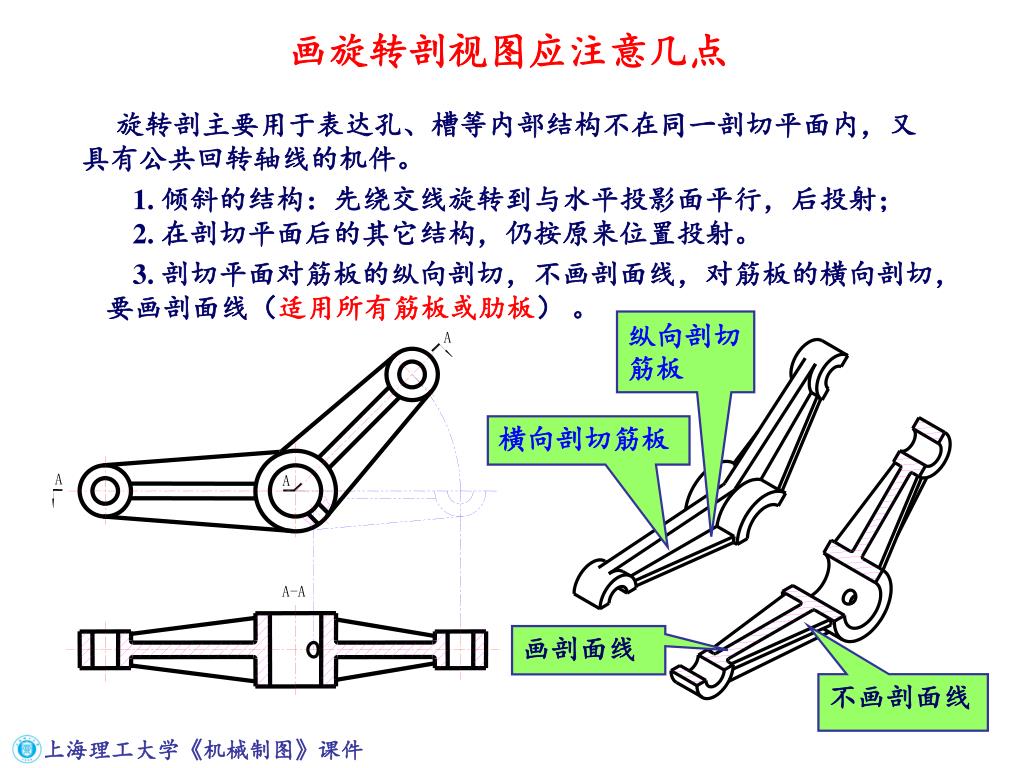 画旋转剖视图应注意几点

旋转剖主要用于表达孔、槽等内部结构不在同一剖切平面内，又具有公共回转轴线的机件。

1. 倾斜的结构：先绕交线旋转到与水平投影面平行，后投射；

2. 在剖切平面后的其它结构，仍按原来位置投射。

3. 剖切平面对筋板的纵向剖切，不画剖面线，对筋板的横向剖切，要画剖面线（适用所有筋板或肋板）。

A

A

A

A-A

纵向剖切筋板

横向剖切筋板

画剖面线

不画剖面线

上海理工大学《机械制图》课件