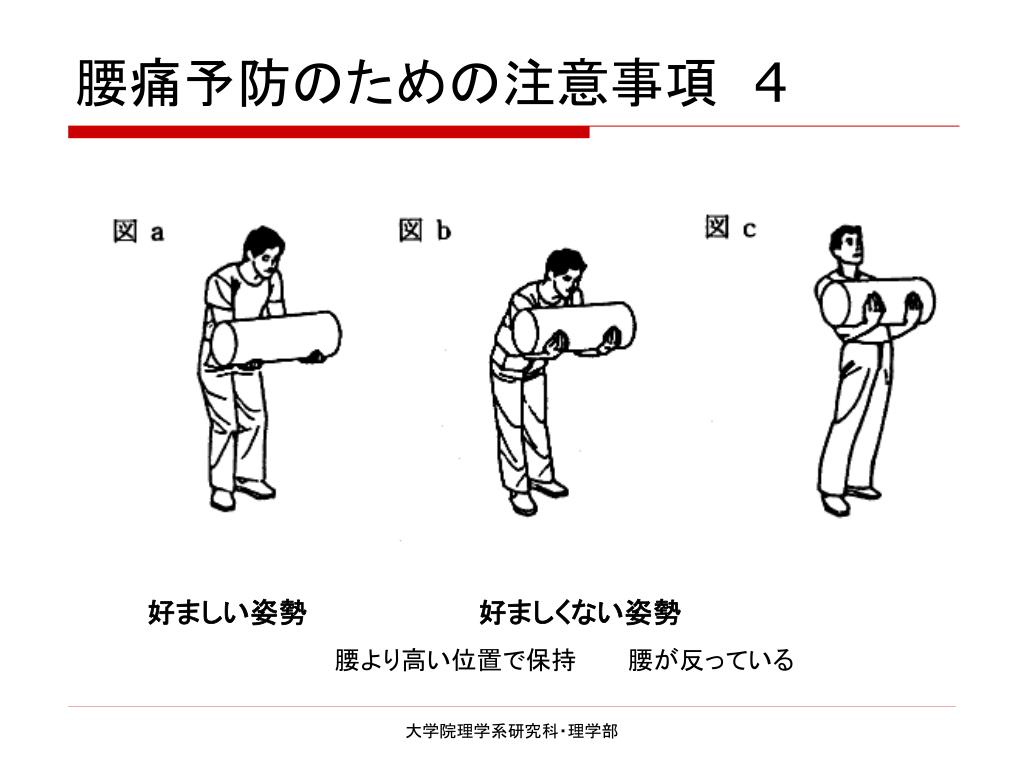 腰痛予防のための注意事項 ４

図 a

図 b

図 c

好ましい姿勢

好ましくない姿勢

腰より高い位置で保持

腰が反っている

大学院理学系研究科・理学部