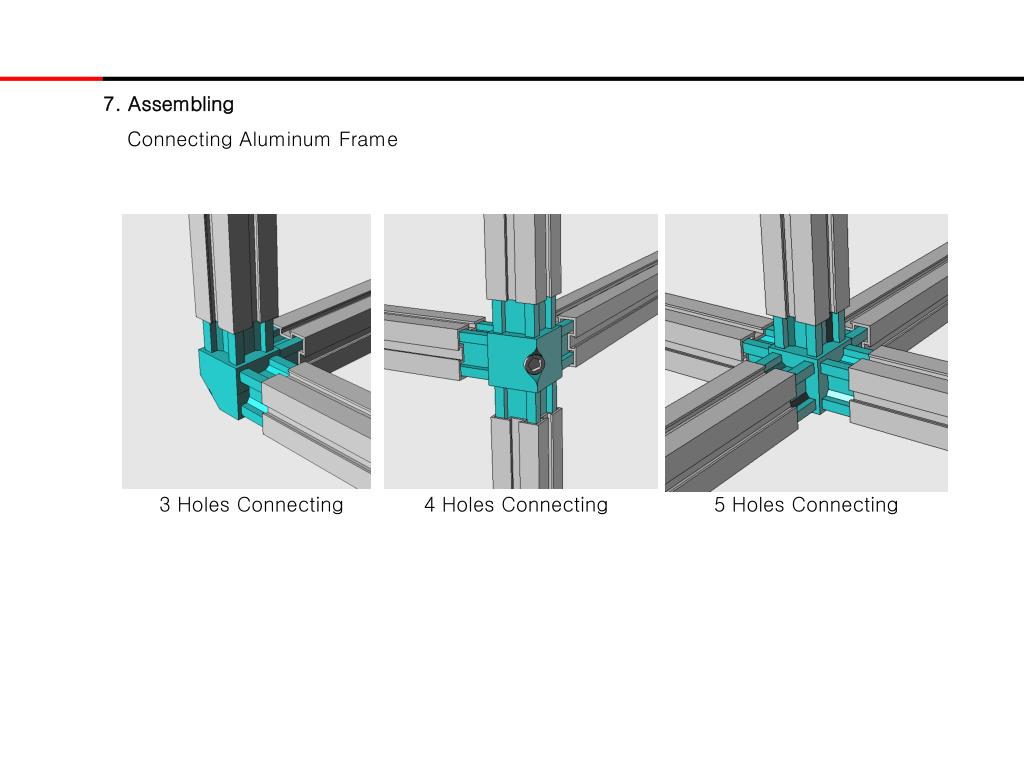 7. Assembling

Connecting Aluminum Frame

3 Holes Connecting

4 Holes Connecting

5 Holes Connecting