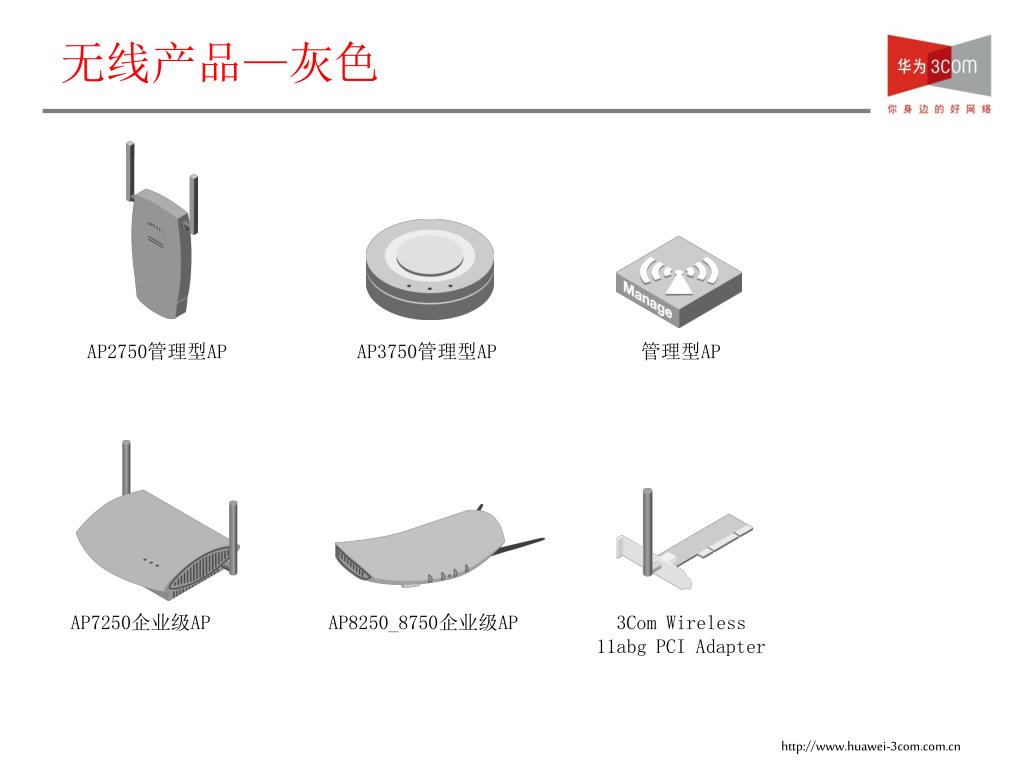 无线产品—灰色

华为 3com
你身边的好网络

Manage

AP2750管理型AP

AP3750管理型AP

管理型AP

AP7250企业级AP

AP8250_8750企业级AP

3Com Wireless 11abg PCI Adapter

http://www.huawei-3com.com.cn