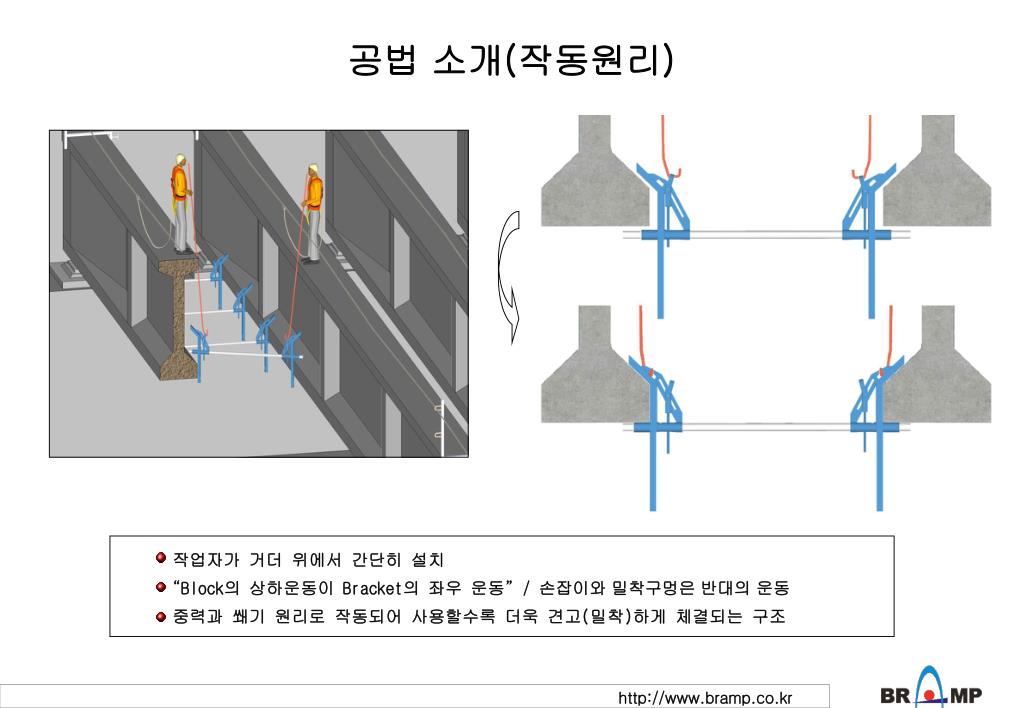 공법 소개(작동원리)

작업자가 거더 위에서 간단히 설치

"Block의 상하운동이 Bracket의 좌우 운동" / 손잡이와 밀착구멍은 반대의 운동

중력과 쐐기 원리로 작동되어 사용할수록 더욱 견고(밀착)하게 체결되는 구조

http://www.bramp.co.kr

BRAMP