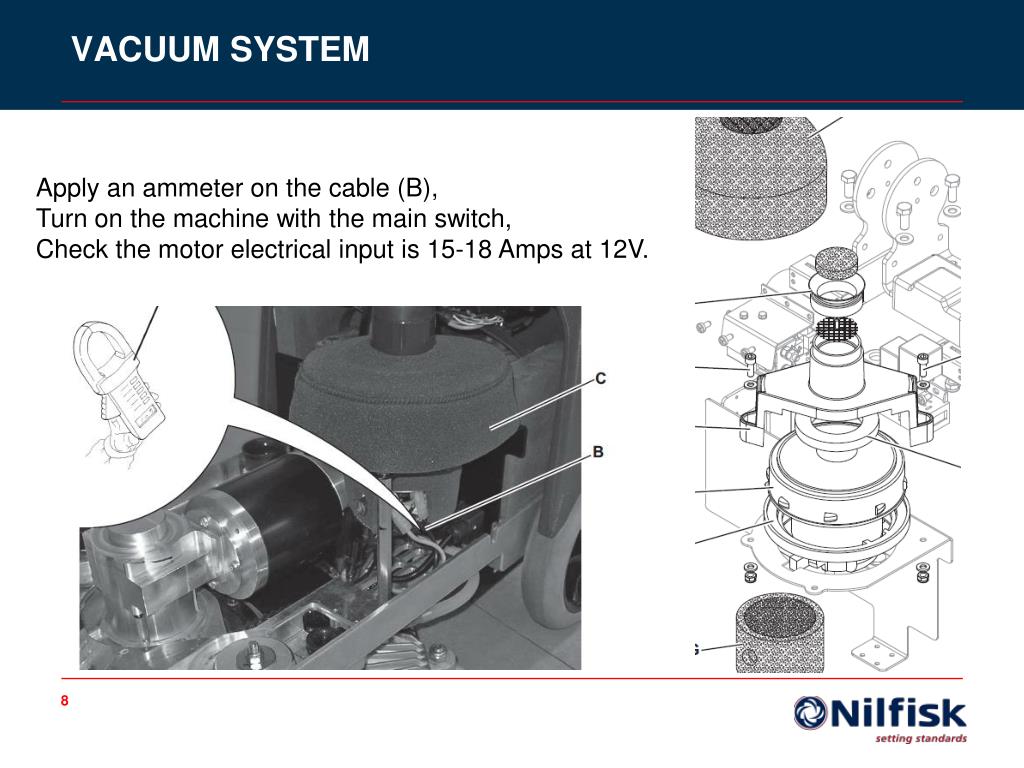 VACUUM SYSTEM

Apply an ammeter on the cable (B),
Turn on the machine with the main switch,
Check the motor electrical input is 15-18 Amps at 12V.

C

B

8

Nilfisk
setting standards