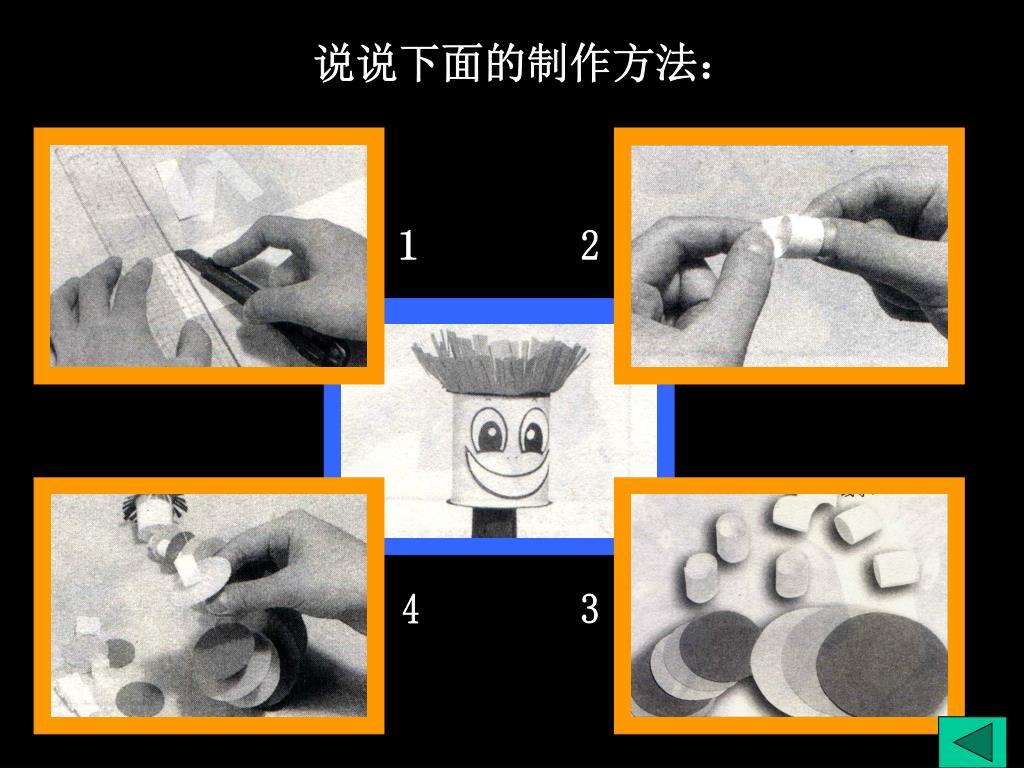 说说下面的制作方法：

1

2

4

3