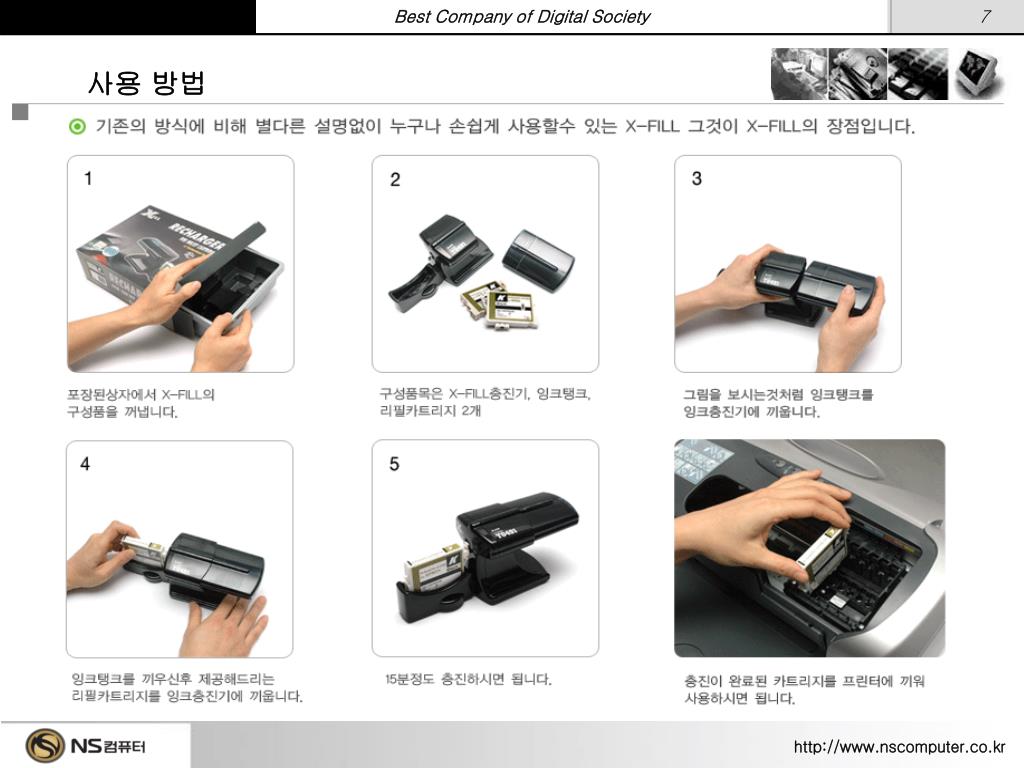 Best Company of Digital Society

7

사용 방법

기존의 방식에 비해 별다른 설명없이 누구나 손쉽게 사용할수 있는 X-FILL 그것이 X-FILL의 장점입니다.

1

RECHARGER

포장된상자에서 X-FILL의 구성품을 꺼냅니다.

2

구성품목은 X-FILL충진기, 잉크탱크, 리필카트리지 2개

3

그림을 보시는것처럼 잉크탱크를 잉크충진기에 끼웁니다.

4

잉크탱크를 끼우신후 제공해드리는 리필카트리지를 잉크충진기에 끼웁니다.

5

15분정도 충진하시면 됩니다.

충진이 완료된 카트리지를 프린터에 끼워 사용하시면 됩니다.

NS컴퓨터

http://www.nscomputer.co.kr