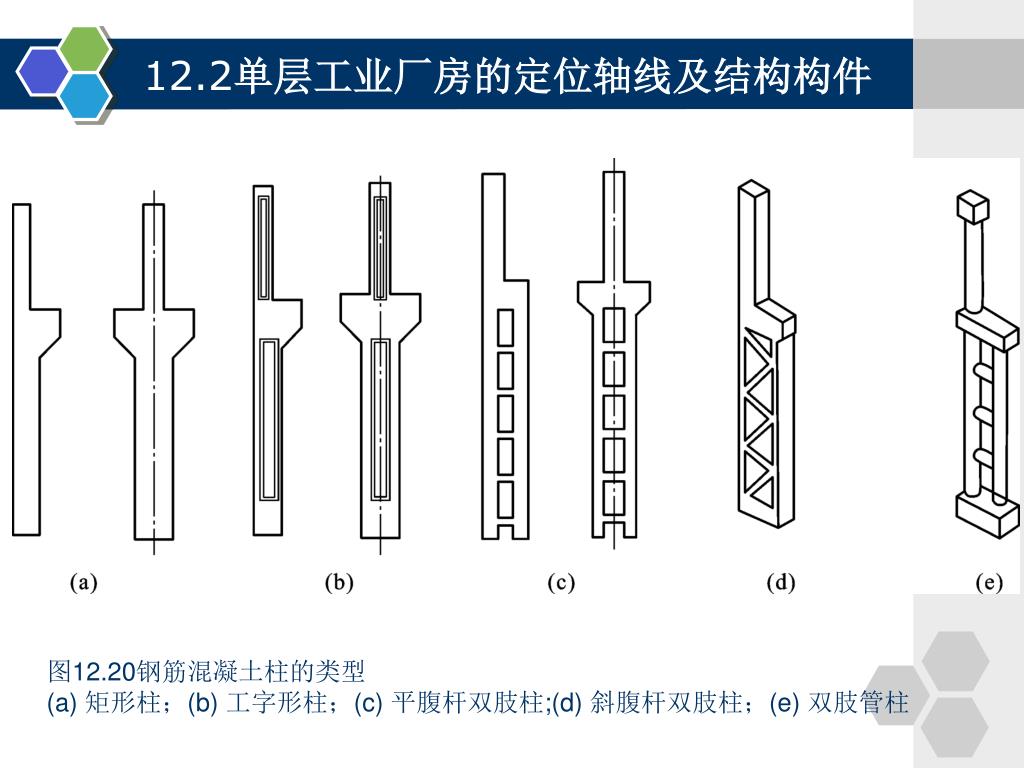 12.2单层工业厂房的定位轴线及结构构件

(a)
(b)
(c)
(d)
(e)

图12.20钢筋混凝土柱的类型
(a) 矩形柱；(b) 工字形柱；(c) 平腹杆双肢柱;(d) 斜腹杆双肢柱；(e) 双肢管柱