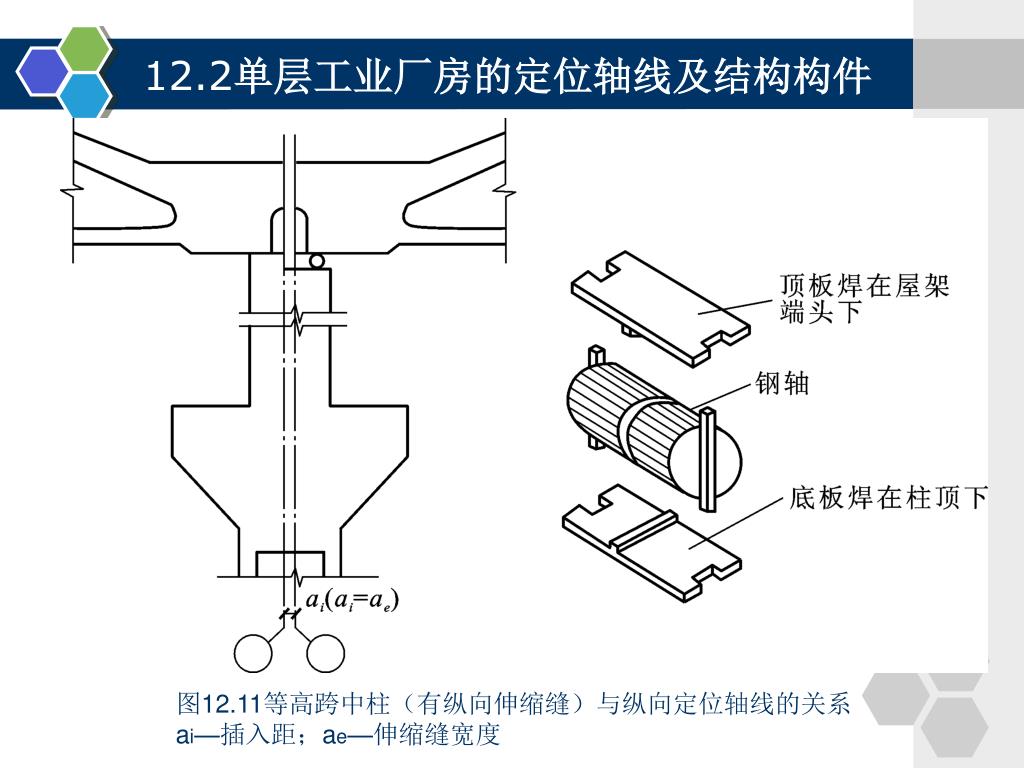 12.2单层工业厂房的定位轴线及结构构件

$a_i(a_i=a_e)$

顶板焊在屋架端头下

钢轴

底板焊在柱顶下

图12.11等高跨中柱（有纵向伸缩缝）与纵向定位轴线的关系
ai—插入距；ae—伸缩缝宽度