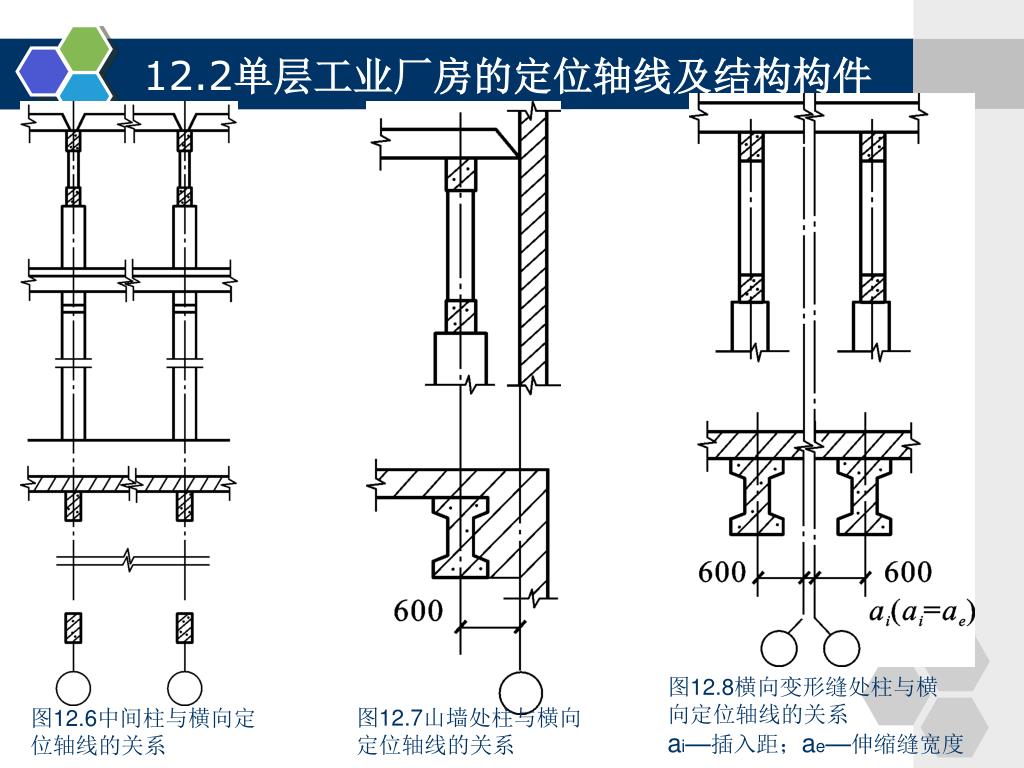 12.2单层工业厂房的定位轴线及结构构件

600

600 600

$a_i(a_i=a_e)$

图12.6中间柱与横向定位轴线的关系

图12.7山墙处柱与横向定位轴线的关系

图12.8横向变形缝处柱与横向定位轴线的关系
$a_i$—插入距；$a_e$—伸缩缝宽度