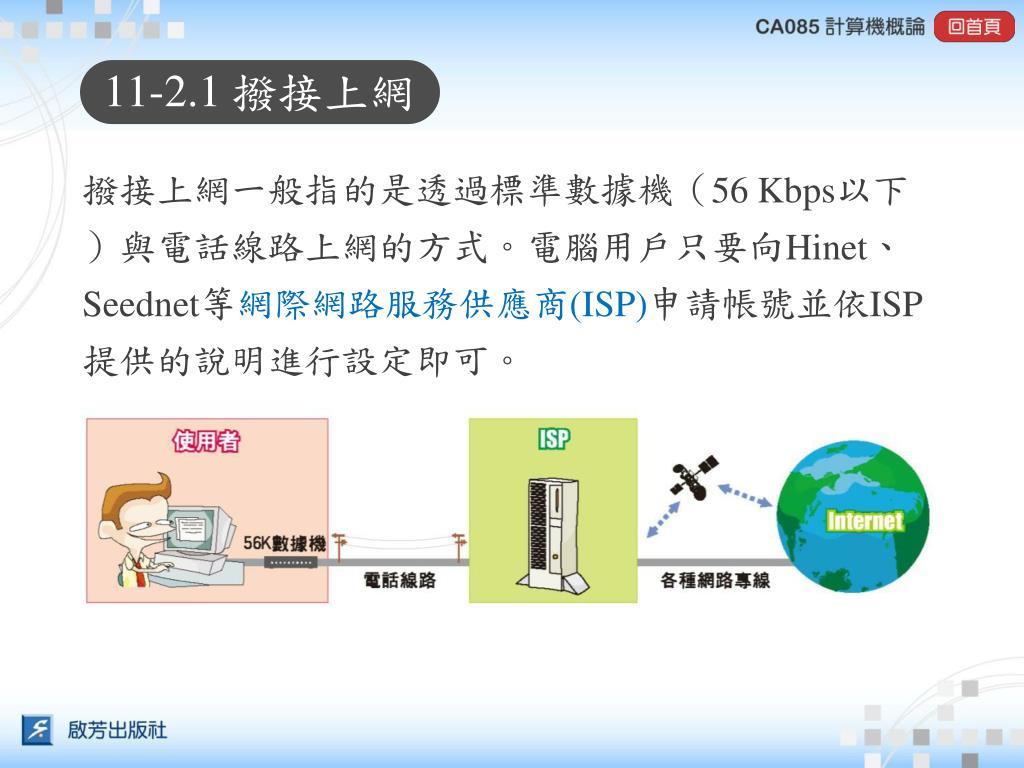 CA085 計算機概論 回首頁

11-2.1 撥接上網

撥接上網一般指的是透過標準數據機（56 Kbps以下）與電話線路上網的方式。電腦用戶只要向Hinet、Seednet等網際網路服務供應商(ISP)申請帳號並依ISP提供的說明進行設定即可。

使用者
56K數據機
電話線路
ISP
各種網路專線
Internet

啟芳出版社