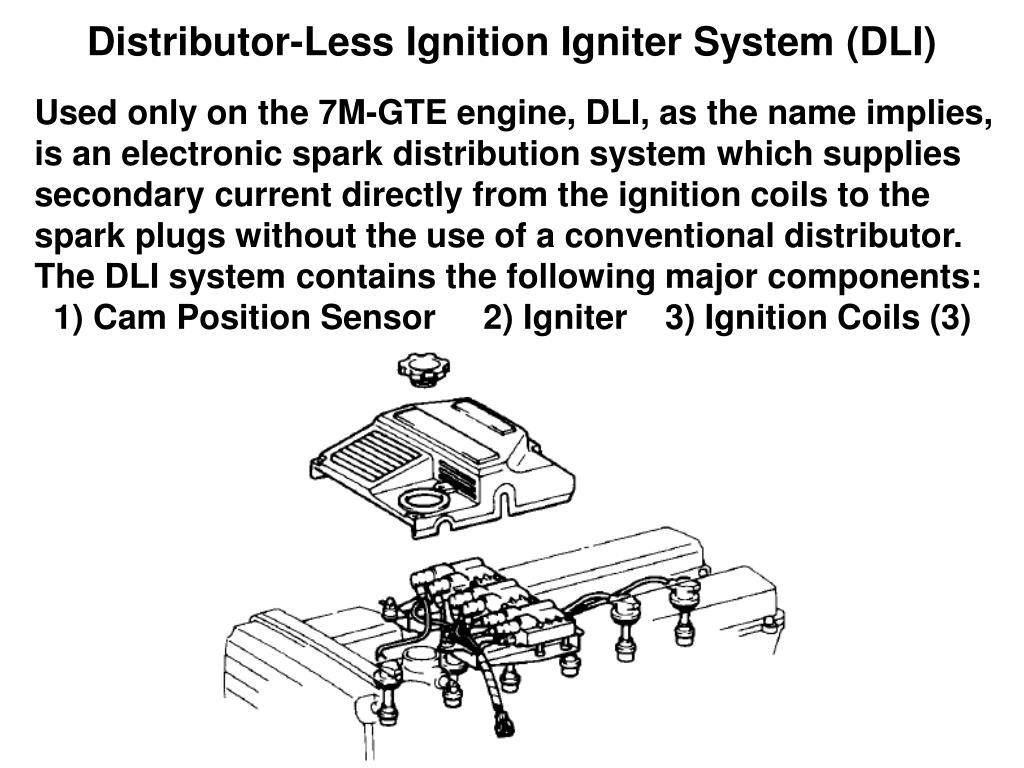 Distributor-Less Ignition Igniter System (DLI)

Used only on the 7M-GTE engine, DLI, as the name implies, is an electronic spark distribution system which supplies secondary current directly from the ignition coils to the spark plugs without the use of a conventional distributor. The DLI system contains the following major components:
1) Cam Position Sensor 2) Igniter 3) Ignition Coils (3)