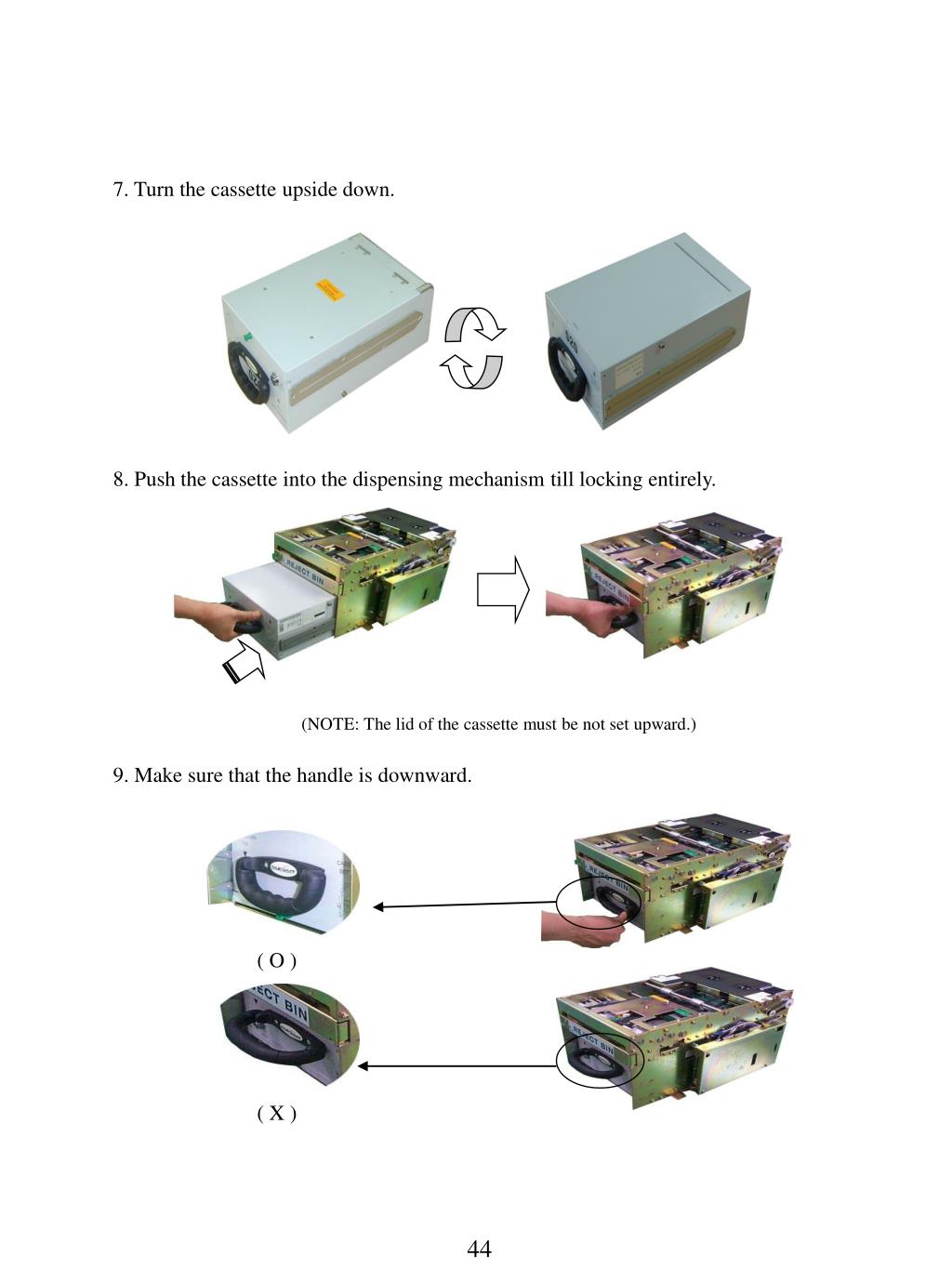 7. Turn the cassette upside down.

8. Push the cassette into the dispensing mechanism till locking entirely.

REJECT BIN

REJECT BIN

(NOTE: The lid of the cassette must be not set upward.)

9. Make sure that the handle is downward.

REJECT BIN

( O )

REJECT BIN

REJECT BIN

( X )

44