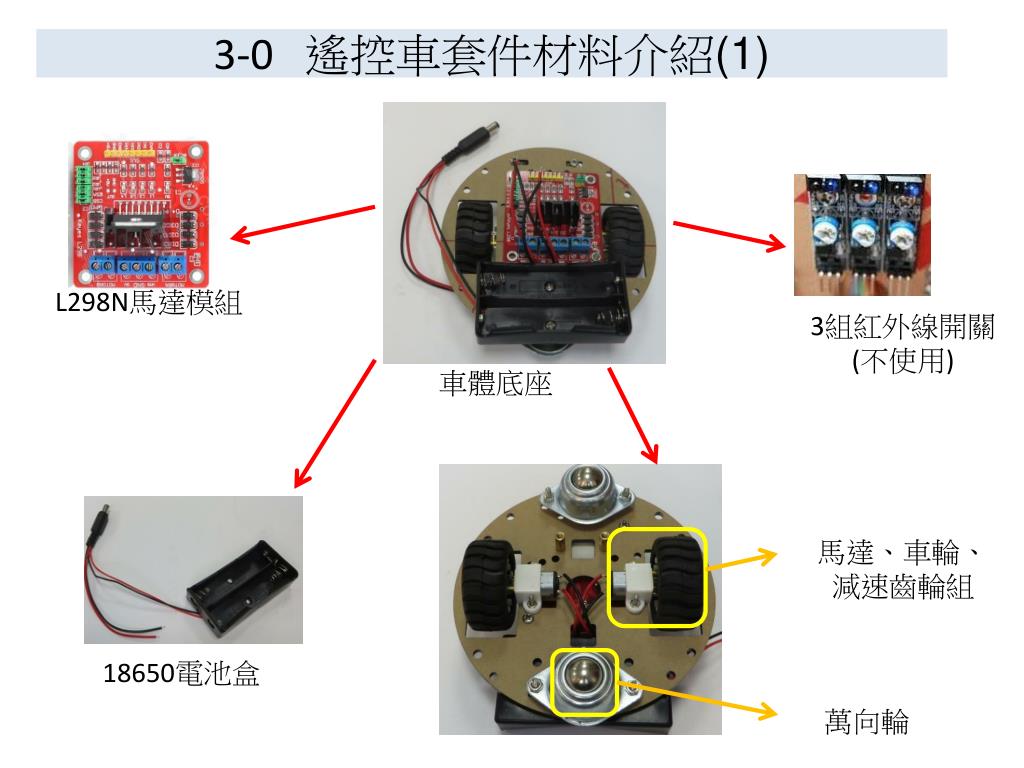 3-0 遙控車套件材料介紹(1)

L298N馬達模組

車體底座

3組紅外線開關
(不使用)

18650電池盒

馬達、車輪、
減速齒輪組

萬向輪