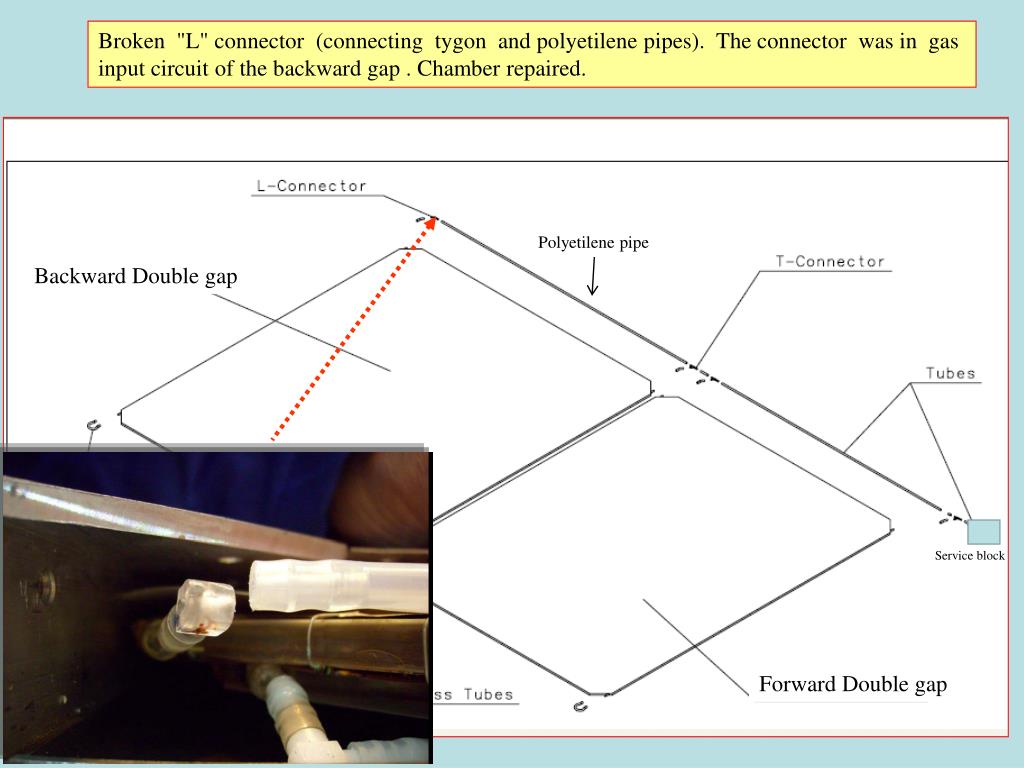 Broken "L" connector (connecting tygon and polyetilene pipes). The connector was in gas input circuit of the backward gap . Chamber repaired.

L-Connector

Polyetilene pipe

Backward Double gap

T-Connector

Tubes

Service block

ss Tubes

Forward Double gap