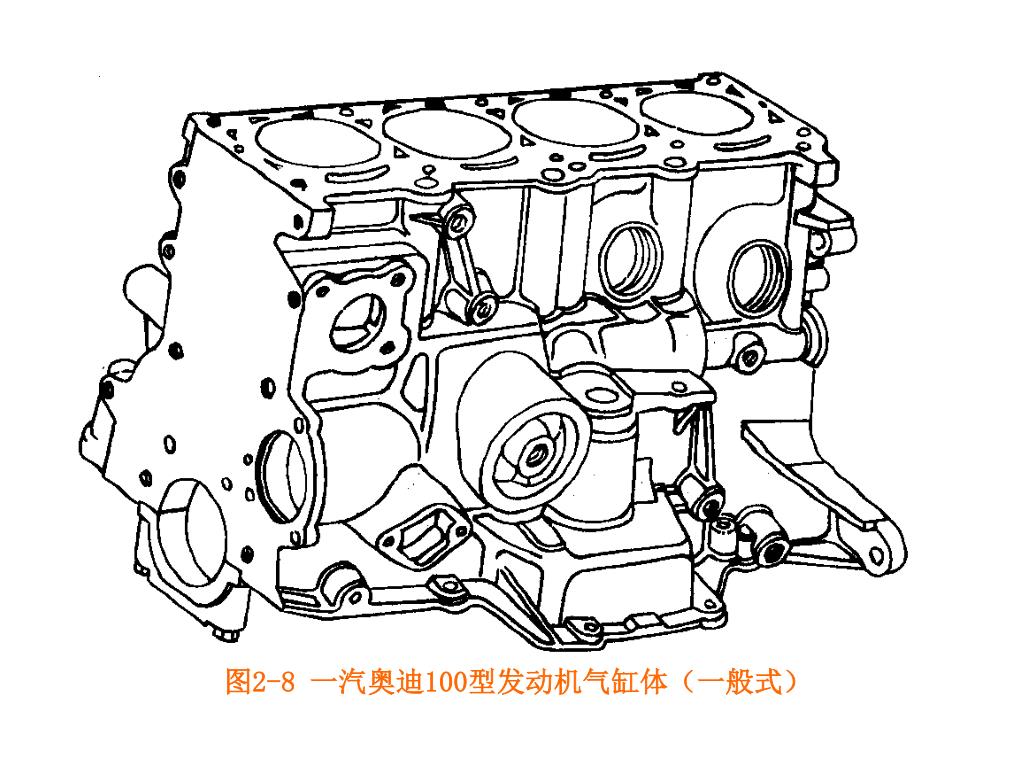 图2-8 一汽奥迪100型发动机气缸体（一般式）