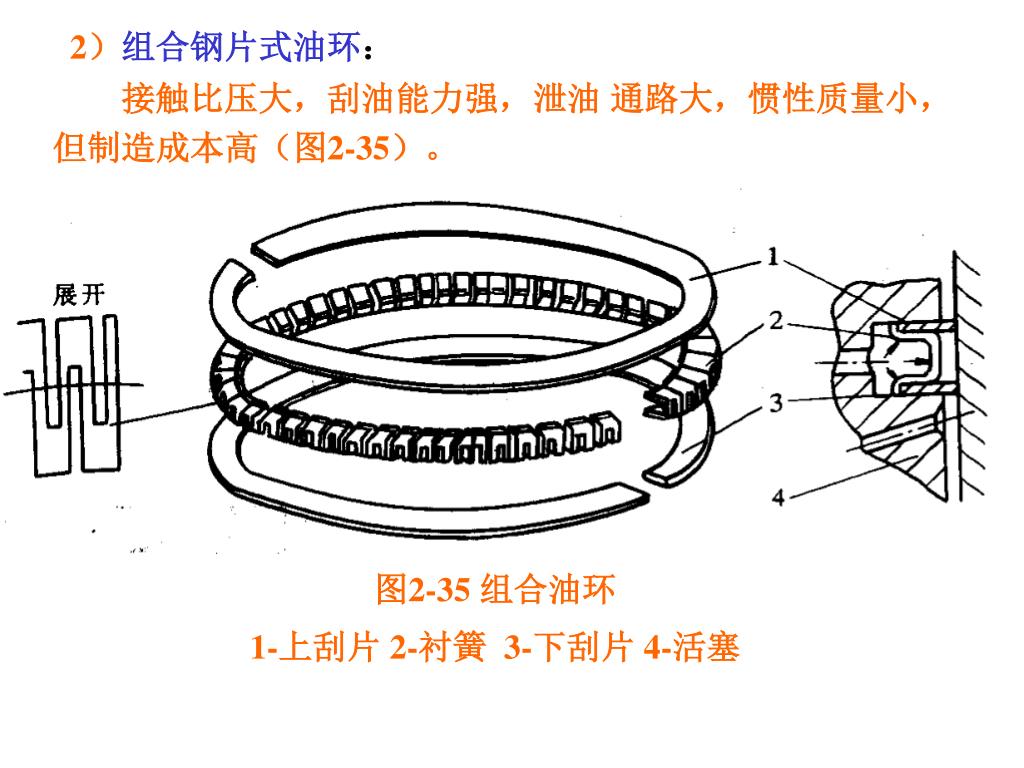 2）组合钢片式油环：

接触比压大，刮油能力强，泄油 通路大，惯性质量小，但制造成本高（图2-35）。

展开

1

2

3

4

图2-35 组合油环

1-上刮片 2-衬簧 3-下刮片 4-活塞