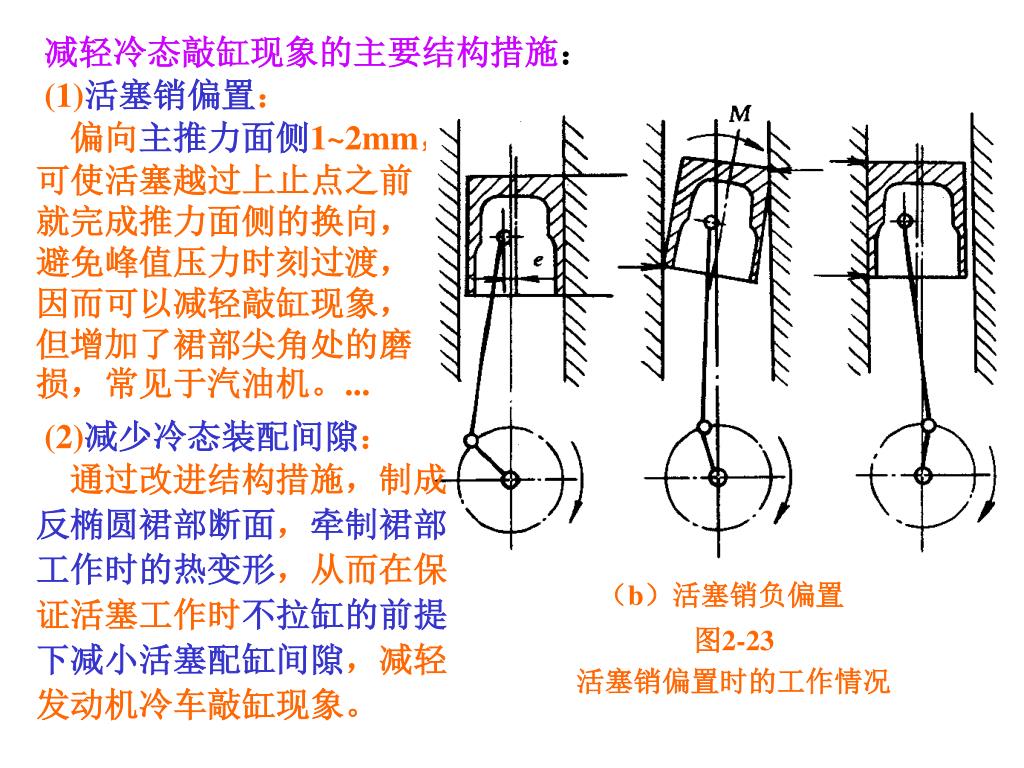 减轻冷态敲缸现象的主要结构措施：

(1)活塞销偏置：

偏向主推力面侧1~2mm，可使活塞越过上止点之前就完成推力面侧的换向，避免峰值压力时刻过渡，因而可以减轻敲缸现象，但增加了裙部尖角处的磨损，常见于汽油机。...

(2)减少冷态装配间隙：

通过改进结构措施，制成反椭圆裙部断面，牵制裙部工作时的热变形，从而在保证活塞工作时不拉缸的前提下减小活塞配缸间隙，减轻发动机冷车敲缸现象。

M

e

（b）活塞销负偏置

图2-23

活塞销偏置时的工作情况