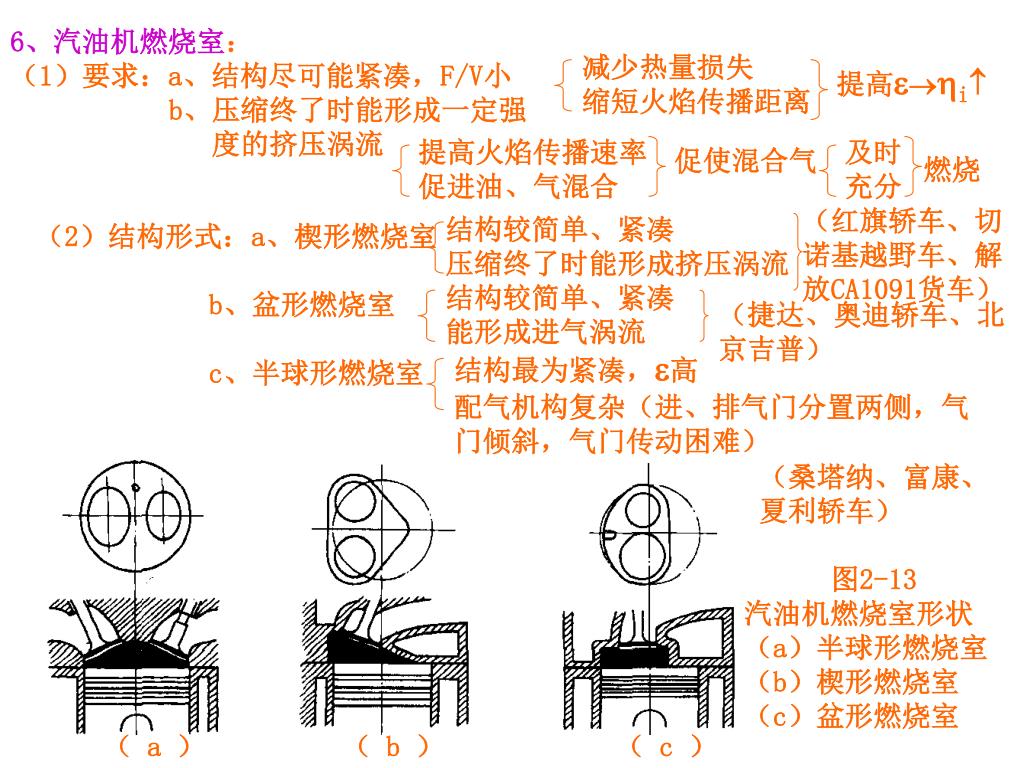 6、汽油机燃烧室：

（1）要求：a、结构尽可能紧凑，F/V小 减少热量损失 缩短火焰传播距离 提高$\varepsilon \rightarrow \eta_i \uparrow$

b、压缩终了时能形成一定强度的挤压涡流 提高火焰传播速率 促进油、气混合 促使混合气 及时 充分 燃烧

（2）结构形式：a、楔形燃烧室 结构较简单、紧凑 压缩终了时能形成挤压涡流 （红旗轿车、切诺基越野车、解放CA1091货车）

b、盆形燃烧室 结构较简单、紧凑 能形成进气涡流 （捷达、奥迪轿车、北京吉普）

c、半球形燃烧室 结构最为紧凑，$\varepsilon$高 配气机构复杂（进、排气门分置两侧，气门倾斜，气门传动困难）

（桑塔纳、富康、夏利轿车）

图2-13
汽油机燃烧室形状
（a）半球形燃烧室
（b）楔形燃烧室
（c）盆形燃烧室

（ a ） （ b ） （ c ）